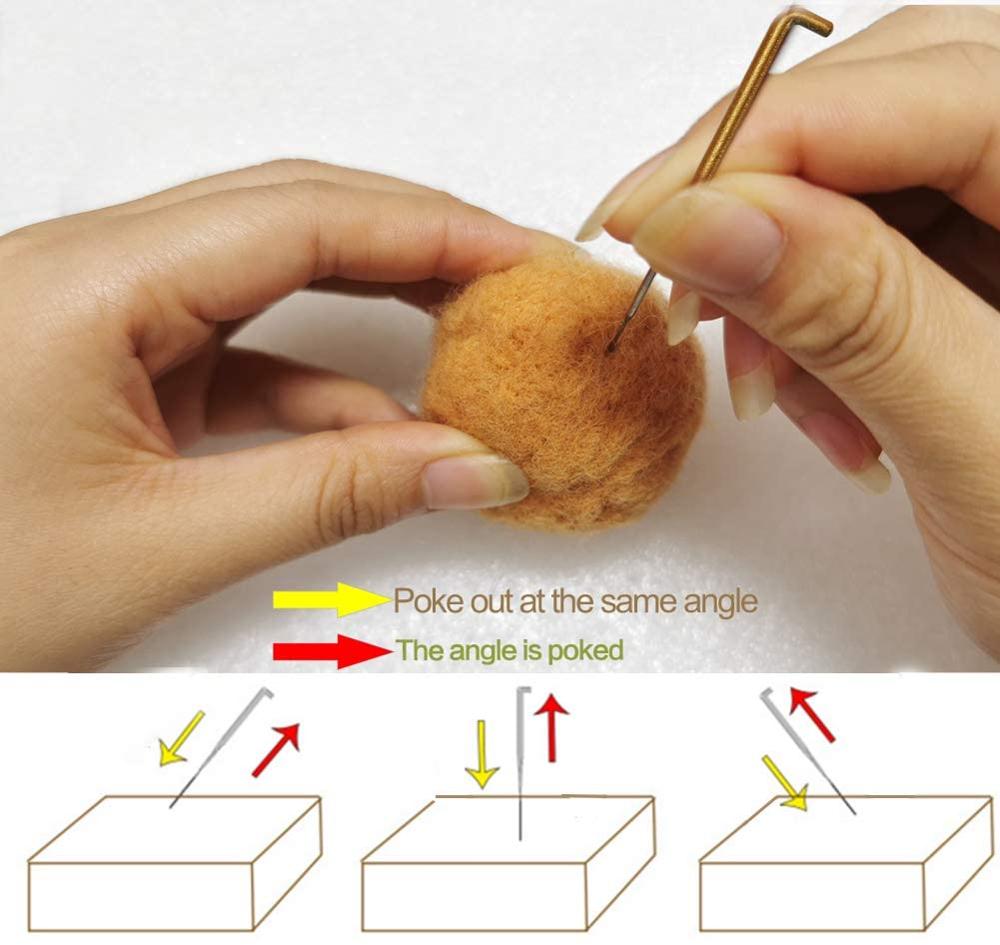 Poke out at the same angle
The angle is poked