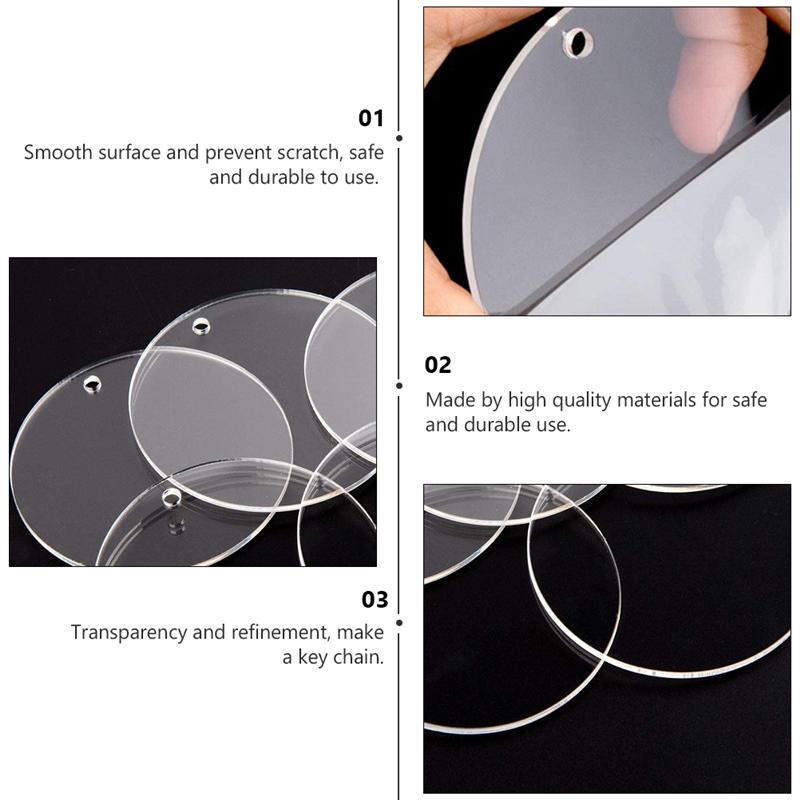 01

Smooth surface and prevent scratch, safe and durable to use.

02

Made by high quality materials for safe and durable use.

03

Transparency and refinement, make a key chain.