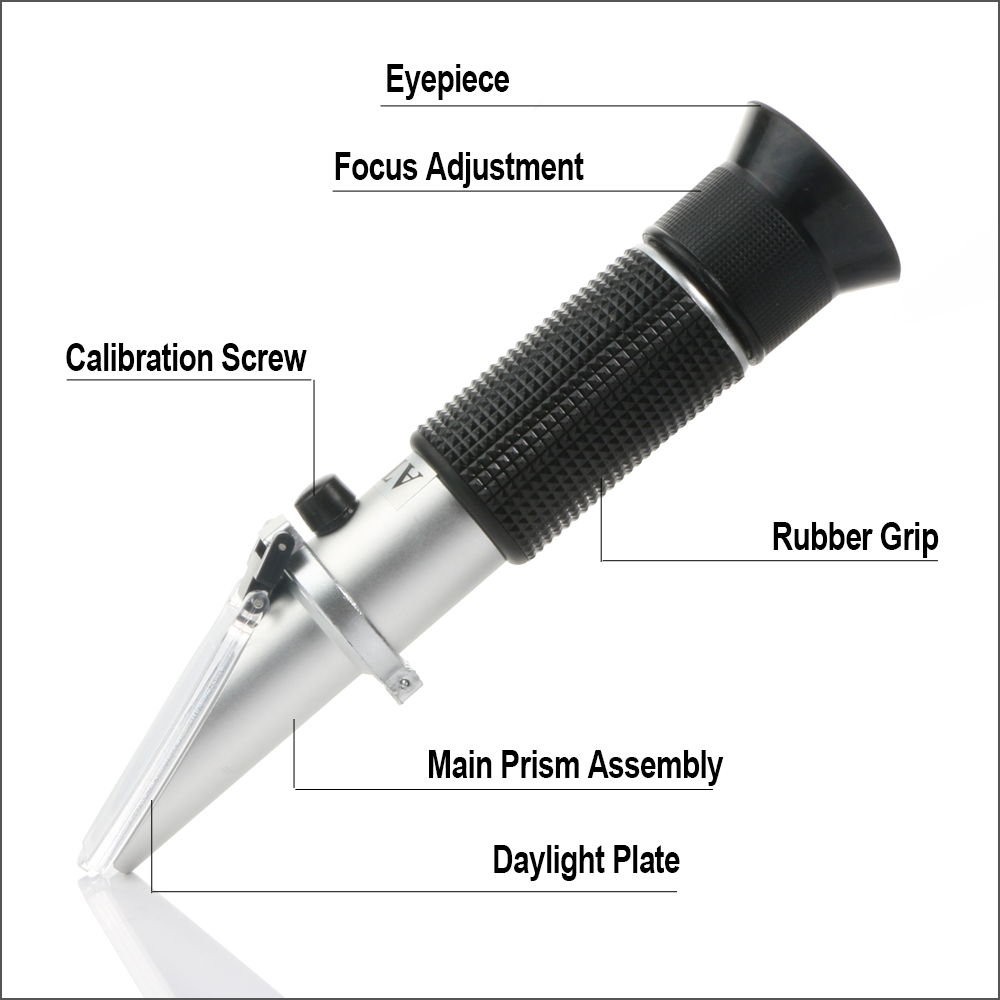 Eyepiece

Focus Adjustment

Calibration Screw

Rubber Grip

Main Prism Assembly

Daylight Plate