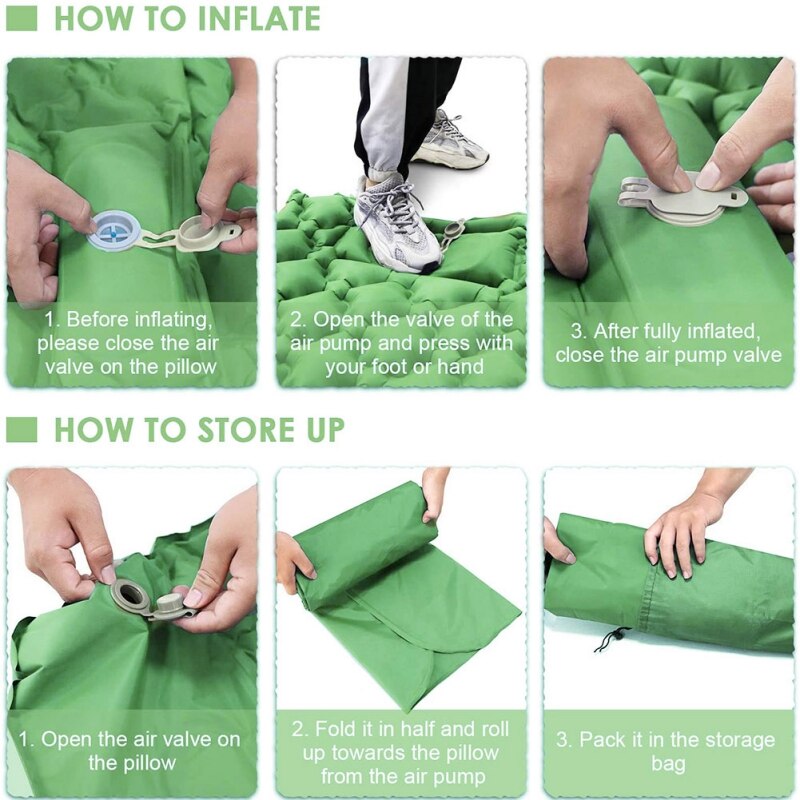 HOW TO INFLATE

1. Before inflating, please close the air valve on the pillow

2. Open the valve of the air pump and press with your foot or hand

3. After fully inflated, close the air pump valve

HOW TO STORE UP

1. Open the air valve on the pillow

2. Fold it in half and roll up towards the pillow from the air pump

3. Pack it in the storage bag