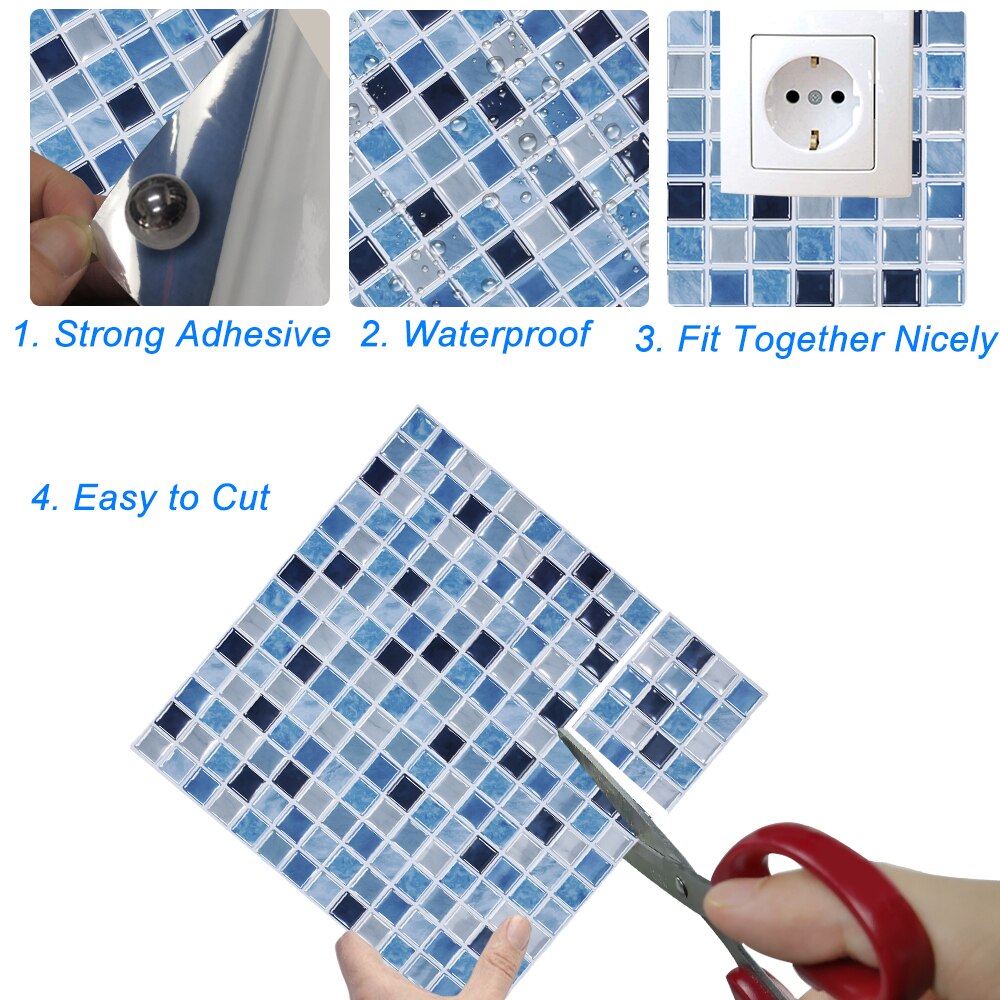 1. Strong Adhesive

2. Waterproof

3. Fit Together Nicely

4. Easy to Cut