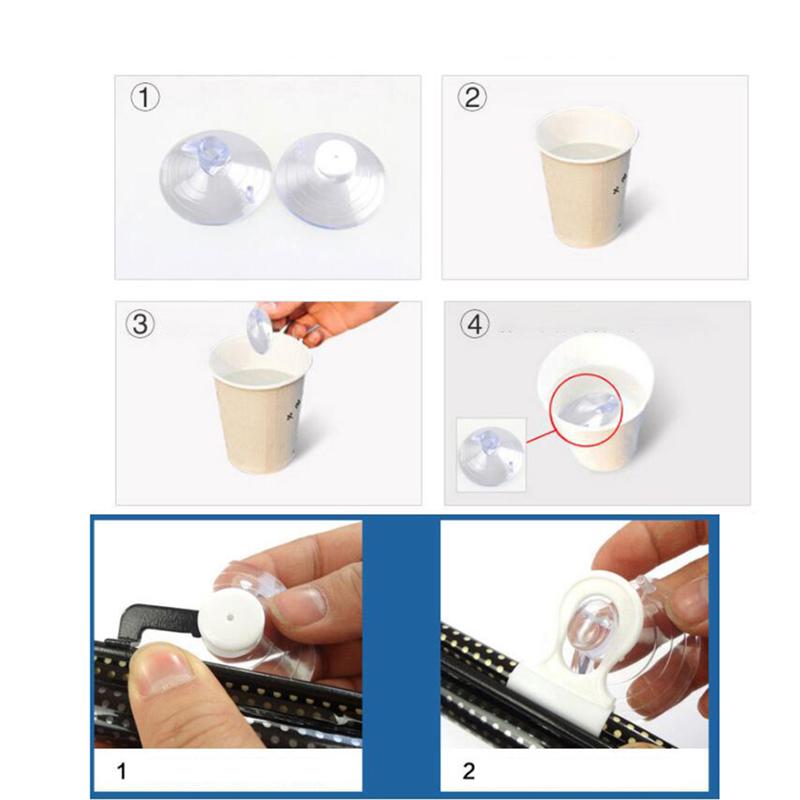 ①

②

③

④

1

2