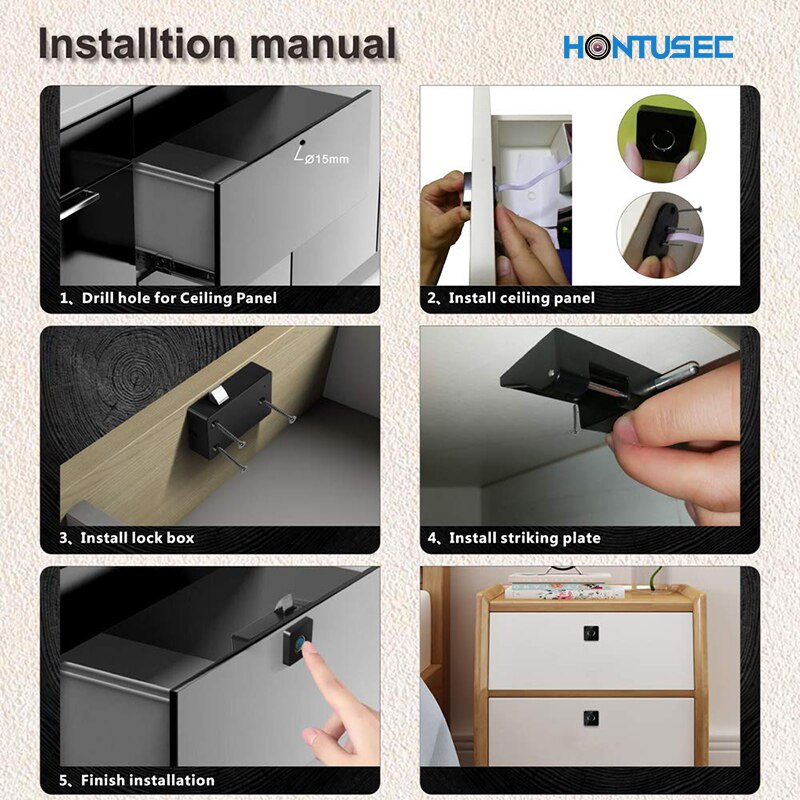 Installtion manual

HONTUSEC

Ø15mm

1、Drill hole for Ceiling Panel

2、Install ceiling panel

3、Install lock box

4、Install striking plate

5、Finish installation