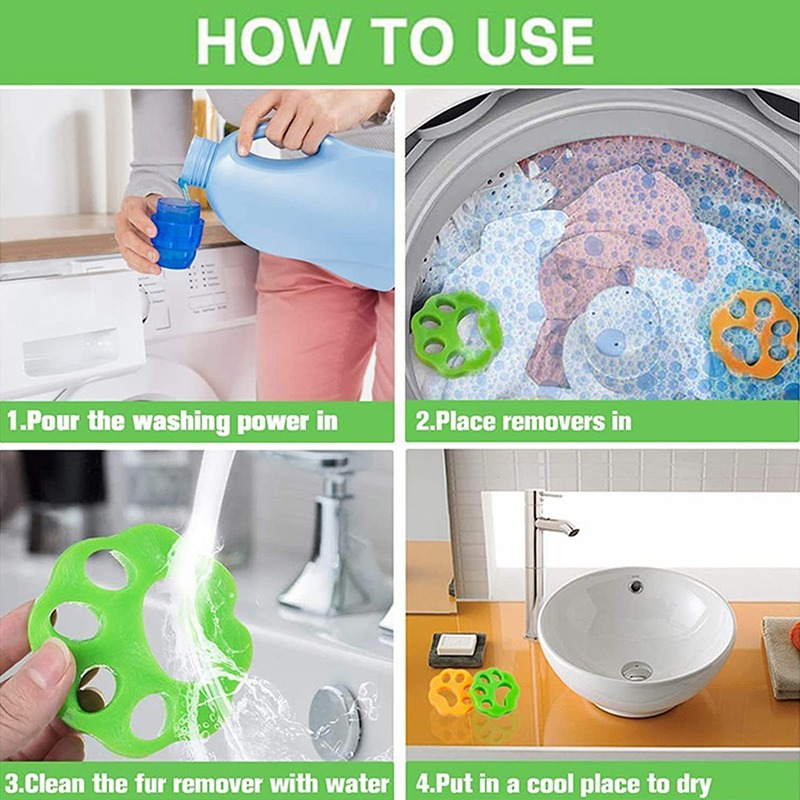 HOW TO USE

1.Pour the washing power in

2.Place removers in

3.Clean the fur remover with water

4.Put in a cool place to dry