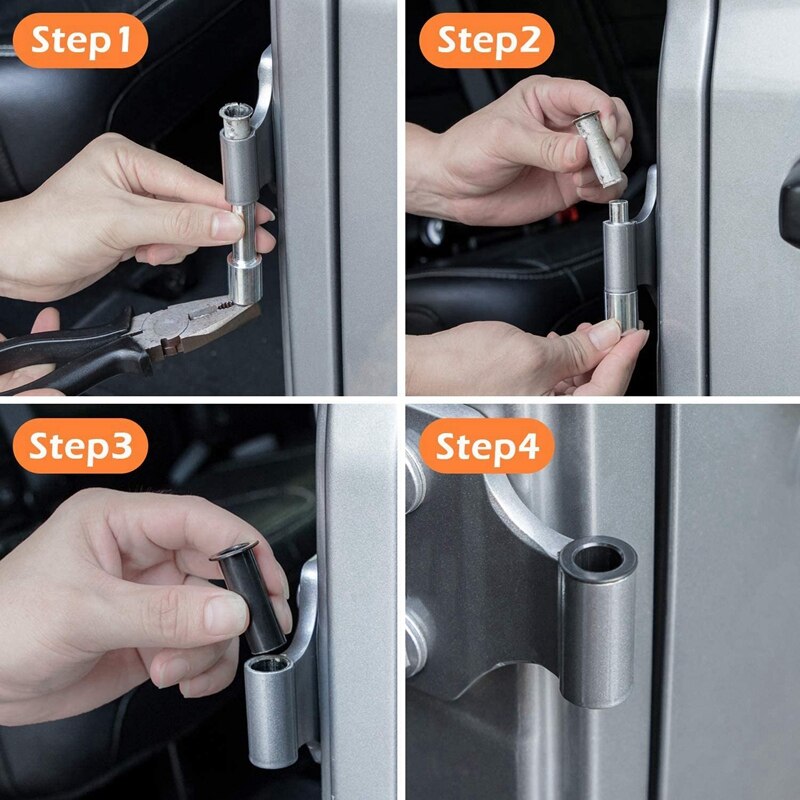 Step1

Step2

Step3

Step4