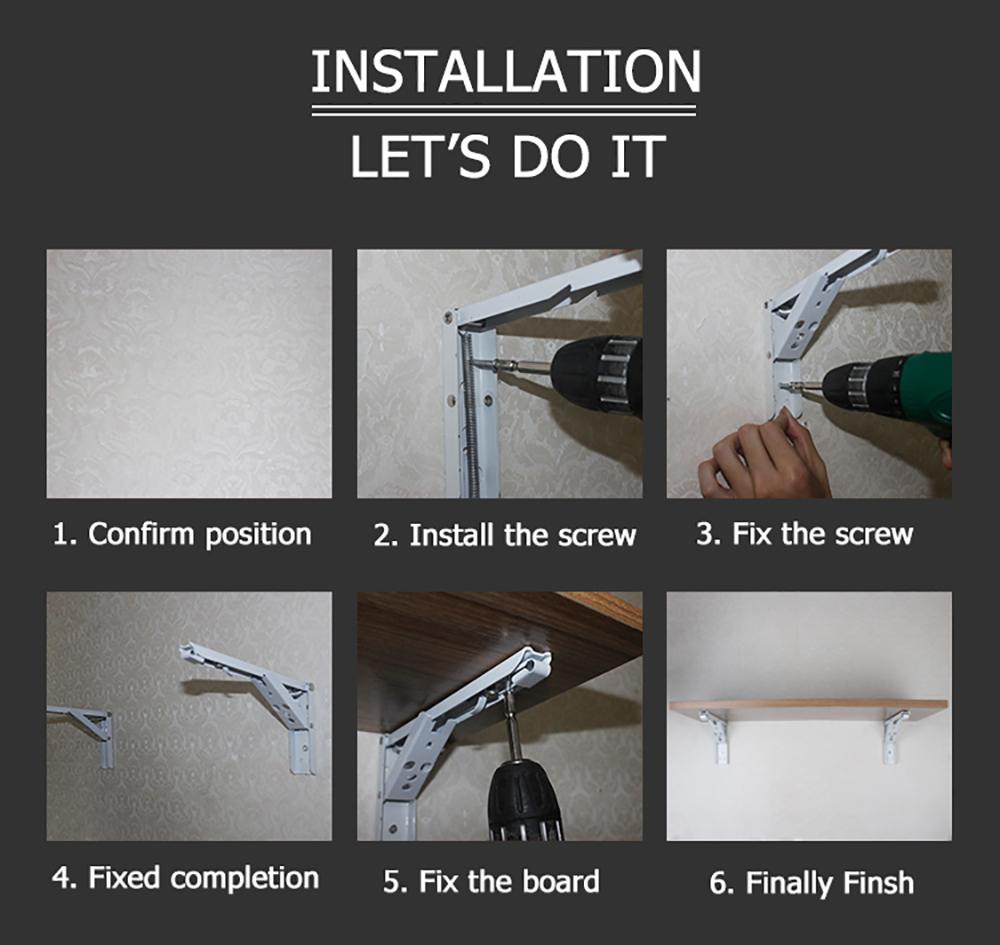 INSTALLATION

LET'S DO IT

1. Confirm position

2. Install the screw

3. Fix the screw

4. Fixed completion

5. Fix the board

6. Finally Finsh