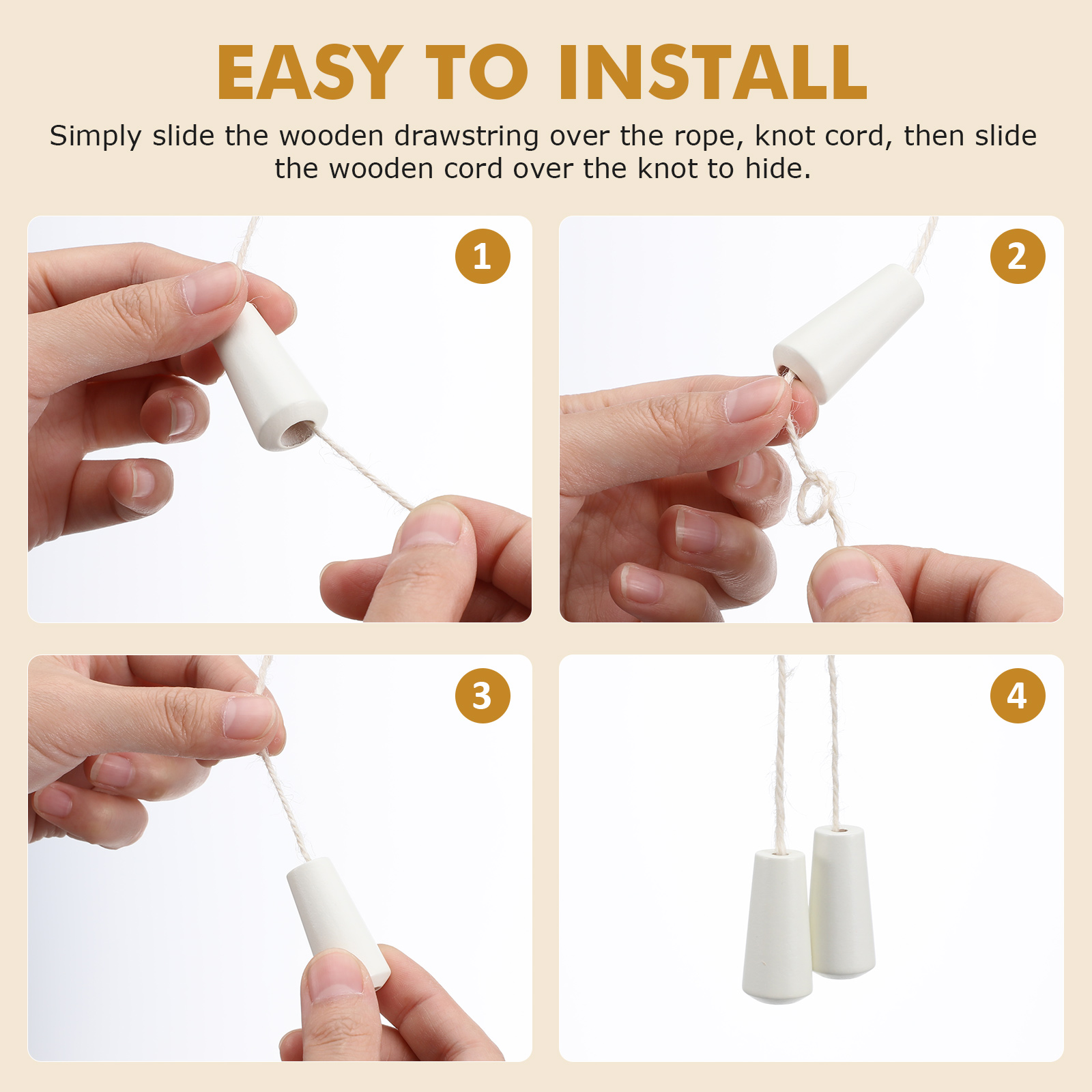 EASY TO INSTALL

Simply slide the wooden drawstring over the rope, knot cord, then slide the wooden cord over the knot to hide.

1

2

3

4