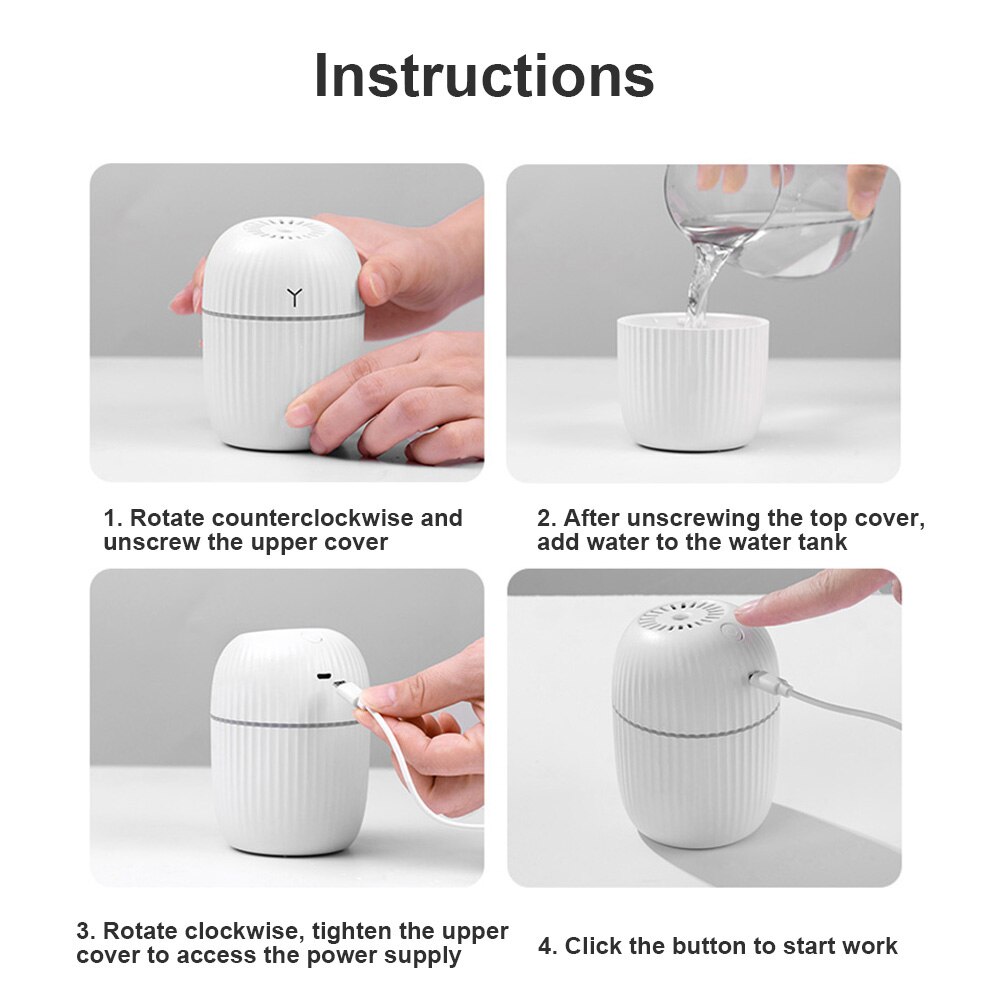 Instructions

Y

1. Rotate counterclockwise and unscrew the upper cover

2. After unscrewing the top cover, add water to the water tank

3. Rotate clockwise, tighten the upper cover to access the power supply

4. Click the button to start work