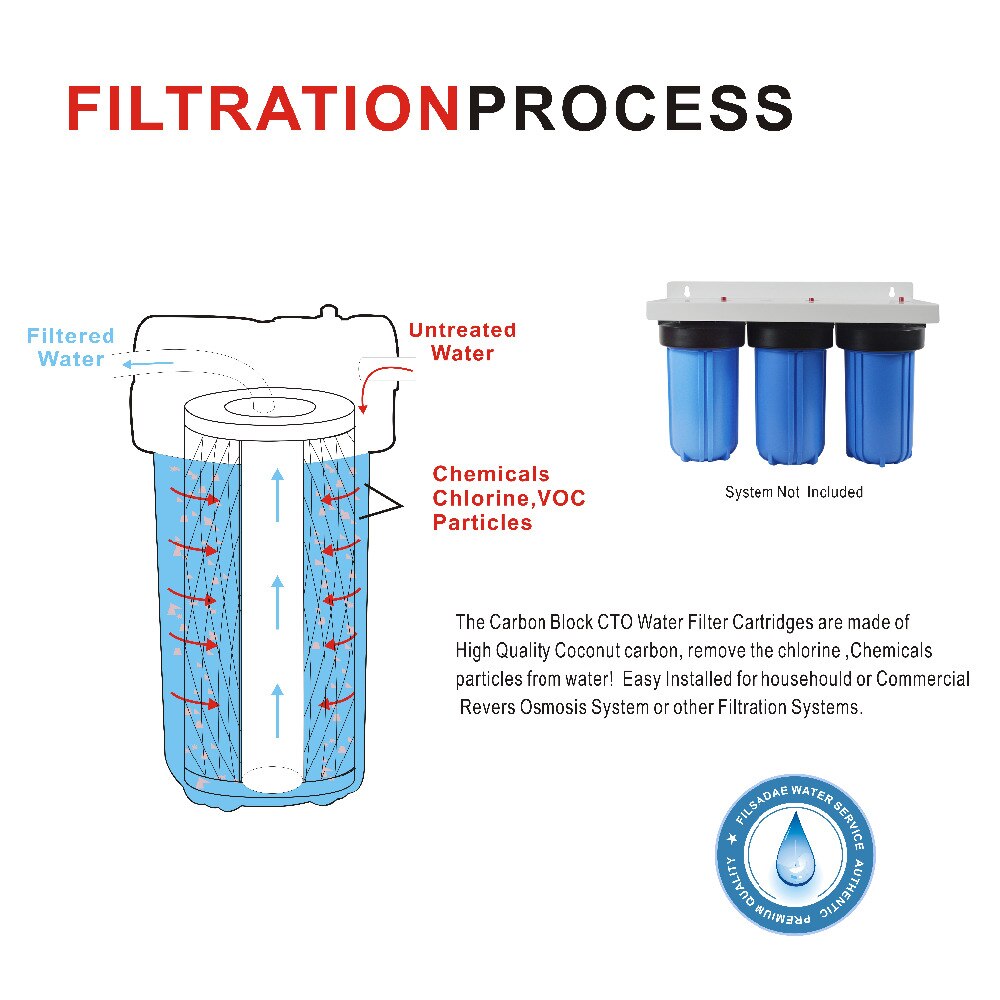 FILTRATIONPROCESS

Filtered Water

Untreated Water

Chemicals Chlorine,VOC Particles

System Not Included

The Carbon Block CTO Water Filter Cartridges are made of High Quality Coconut carbon, remove the chlorine ,Chemicals particles from water! Easy Installed for househould or Commercial Revers Osmosis System or other Filtration Systems.

FILSADAE WATER SERVICE AUTHENTIC PREMIUM QUALITY