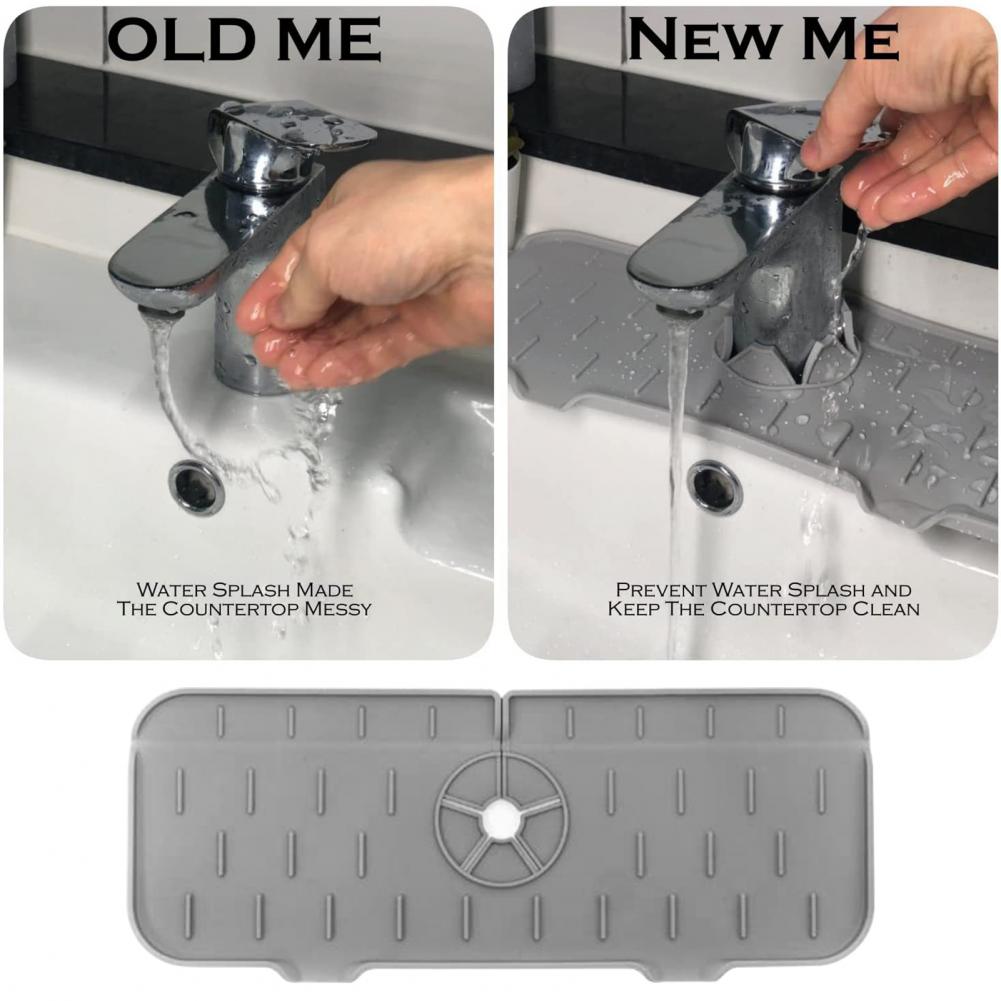 OLD ME

Water Splash Made The Countertop Messy

New Me

Prevent Water Splash and Keep The Countertop Clean