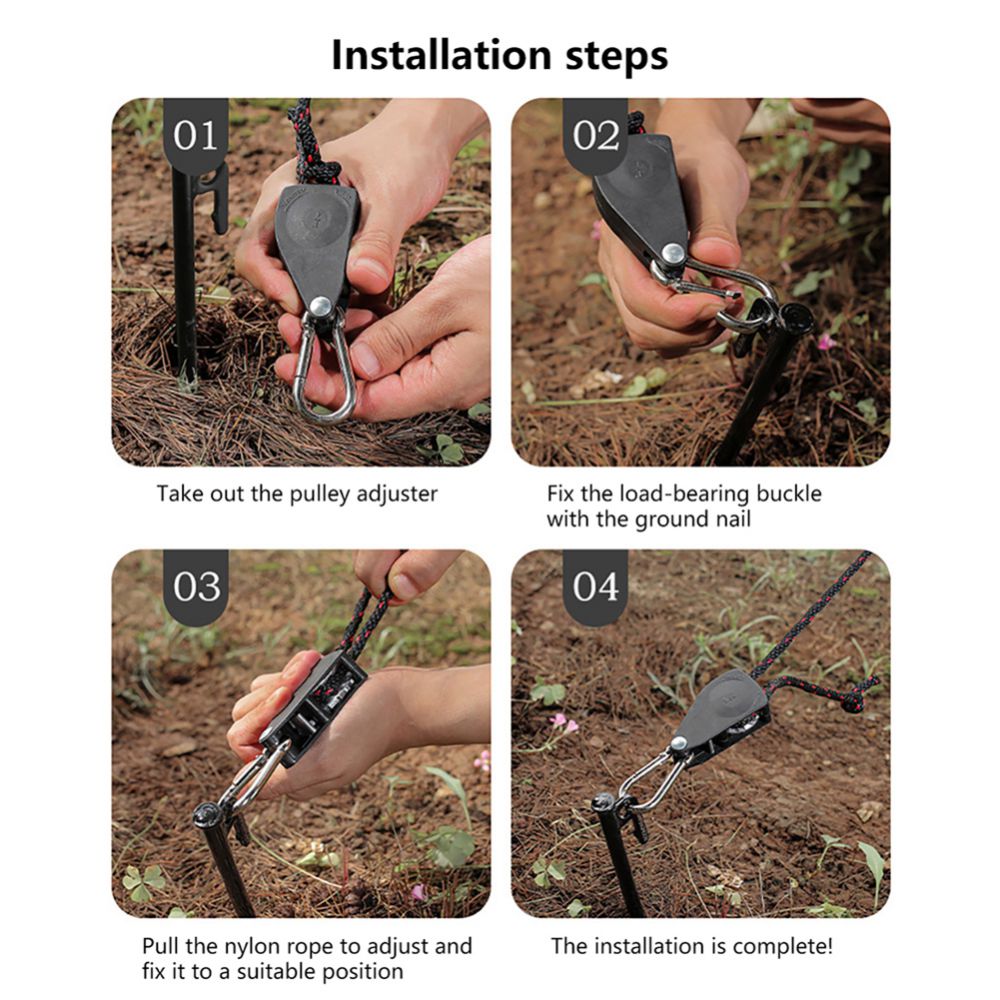 Installation steps

01

Take out the pulley adjuster

02

Fix the load-bearing buckle with the ground nail

03

Pull the nylon rope to adjust and fix it to a suitable position

04

The installation is complete!