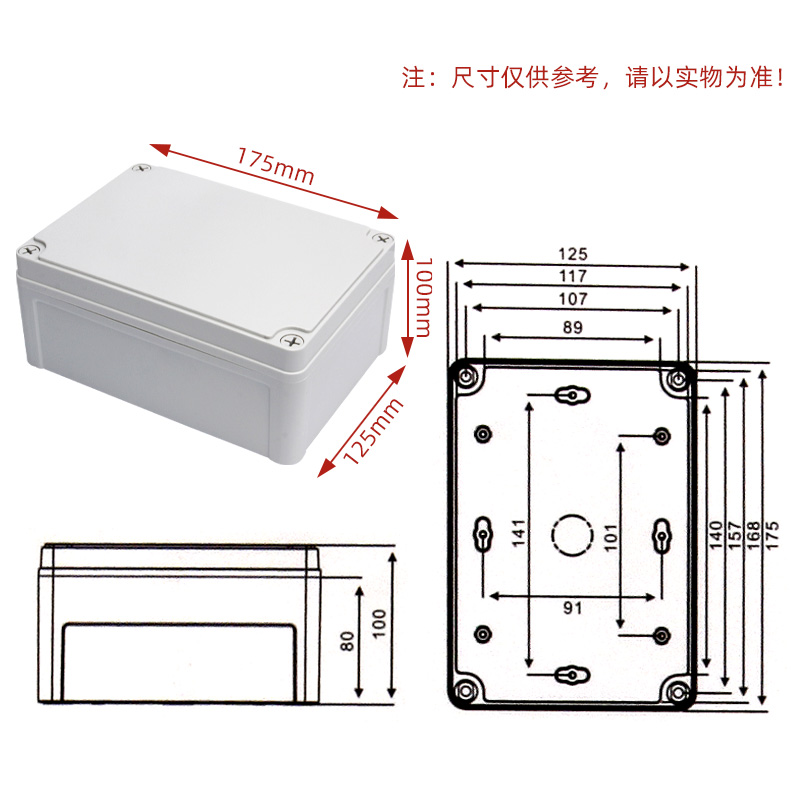 注：尺寸仅供参考，请以实物为准！

175mm

100mm

125mm

125
117
107
89

141
101
91
140
157
168
175

80
100