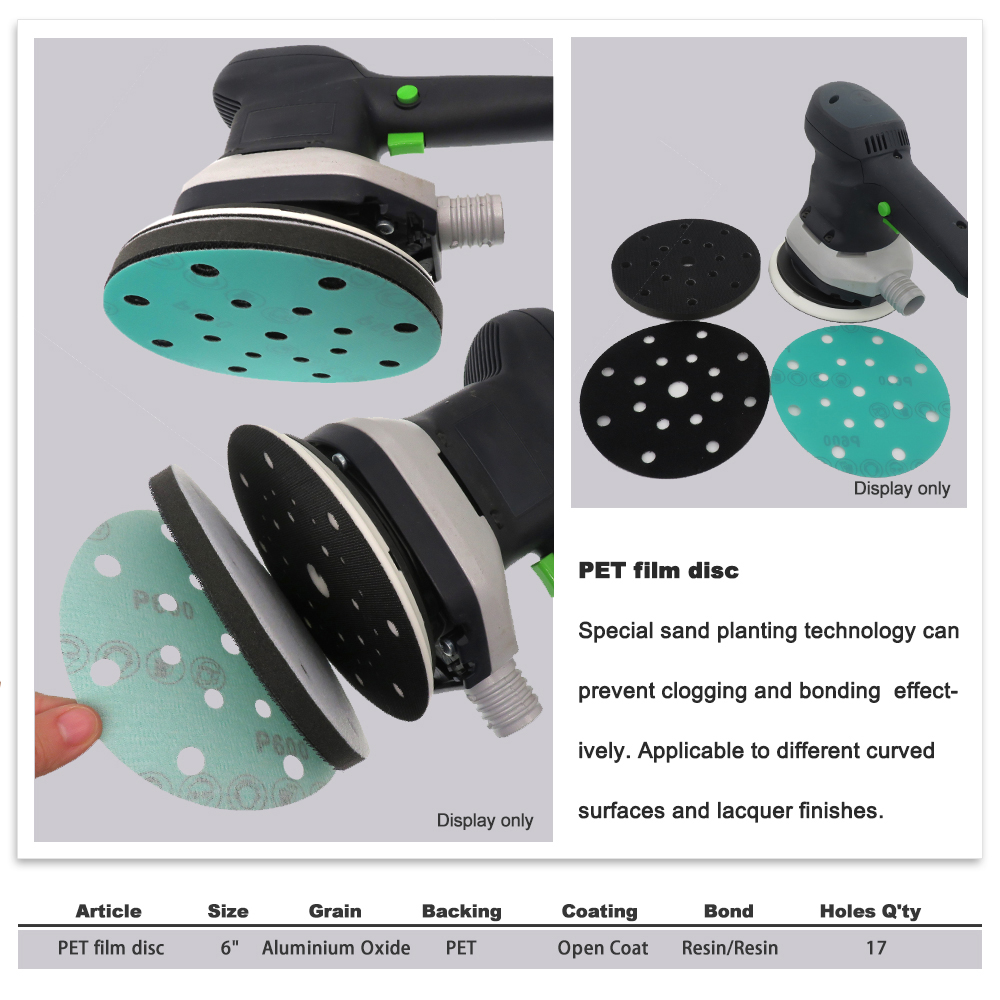 P600

P600

Display only

P600

Display only

PET film disc

Special sand planting technology can prevent clogging and bonding effectively. Applicable to different curved surfaces and lacquer finishes.

| Article | Size | Grain | Backing | Coating | Bond | Holes Q'ty |
|---|---|---|---|---|---|---|
| PET film disc | 6" | Aluminium Oxide | PET | Open Coat | Resin/Resin | 17 |