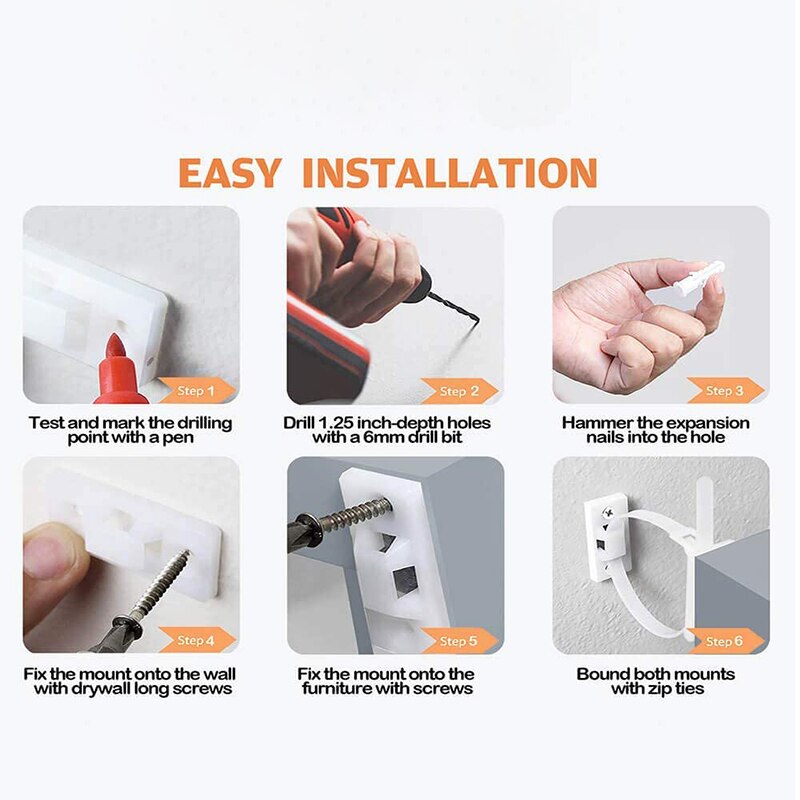 EASY INSTALLATION

Step 1
Test and mark the drilling point with a pen

Step 2
Drill 1.25 inch-depth holes with a 6mm drill bit

Step 3
Hammer the expansion nails into the hole

Step 4
Fix the mount onto the wall with drywall long screws

Step 5
Fix the mount onto the furniture with screws

Step 6
Bound both mounts with zip ties