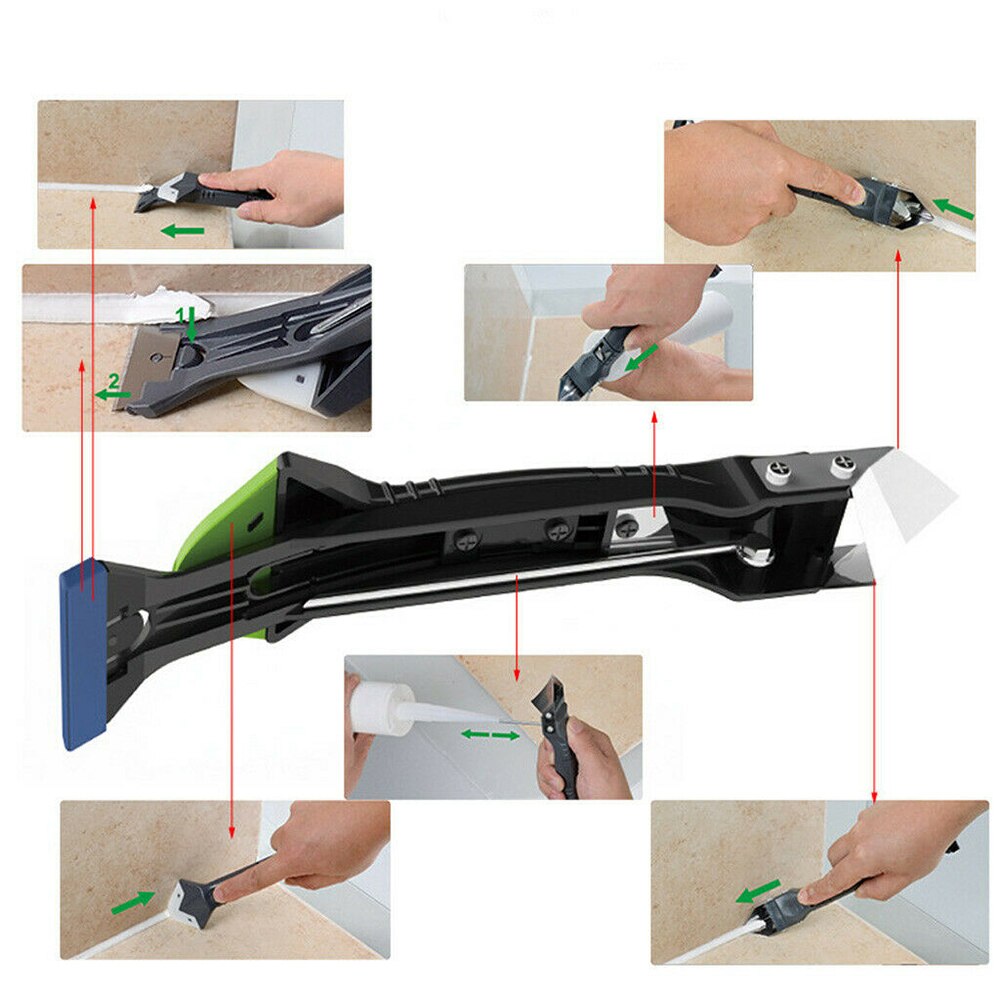 1
2