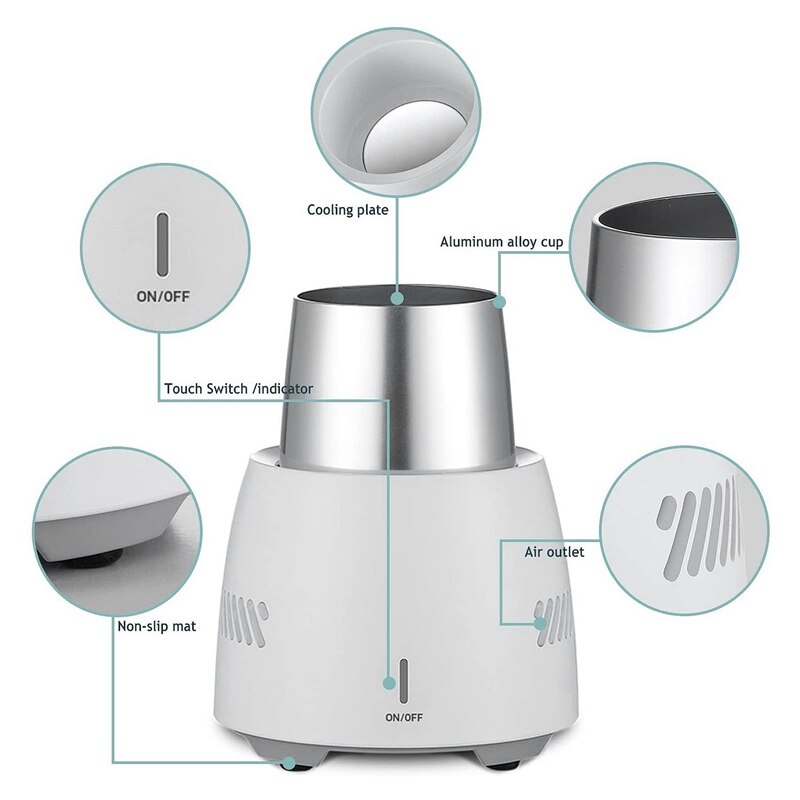 Cooling plate

Aluminum alloy cup

ON/OFF

Touch Switch /indicator

Air outlet

Non-slip mat

ON/OFF