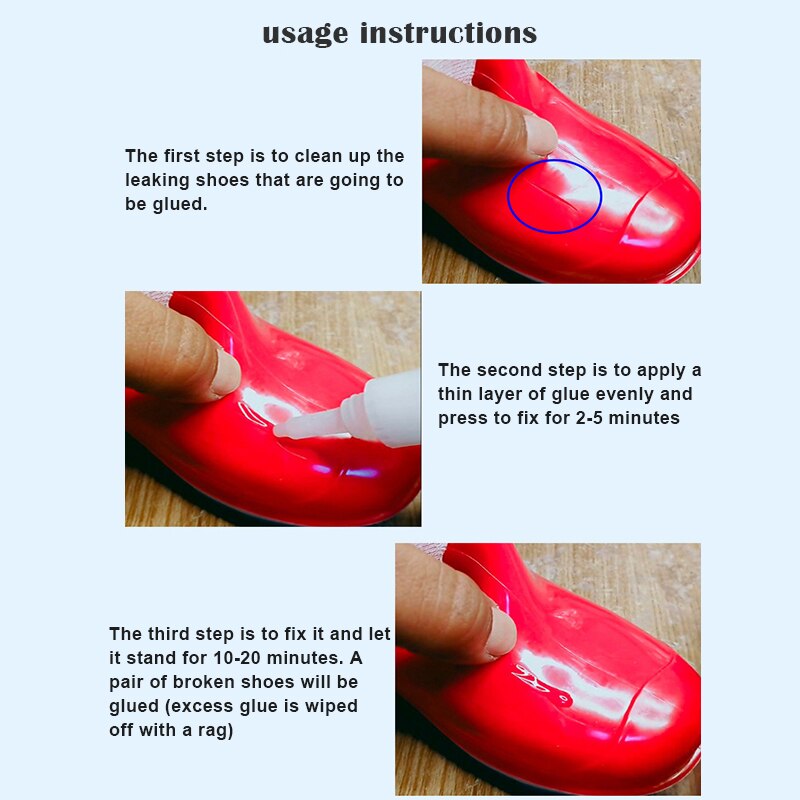 usage instructions

The first step is to clean up the leaking shoes that are going to be glued.

The second step is to apply a thin layer of glue evenly and press to fix for 2-5 minutes

The third step is to fix it and let it stand for 10-20 minutes. A pair of broken shoes will be glued (excess glue is wiped off with a rag)