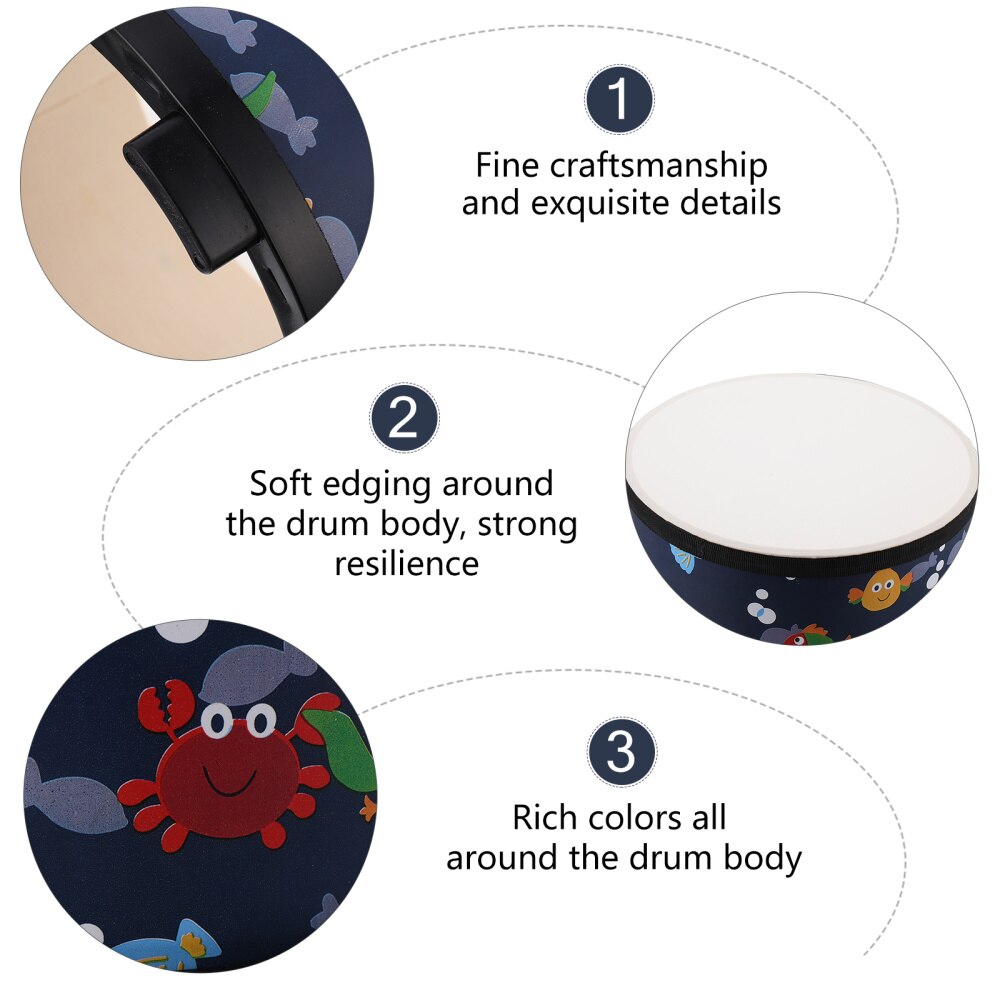 1

Fine craftsmanship and exquisite details

2

Soft edging around the drum body, strong resilience

3

Rich colors all around the drum body