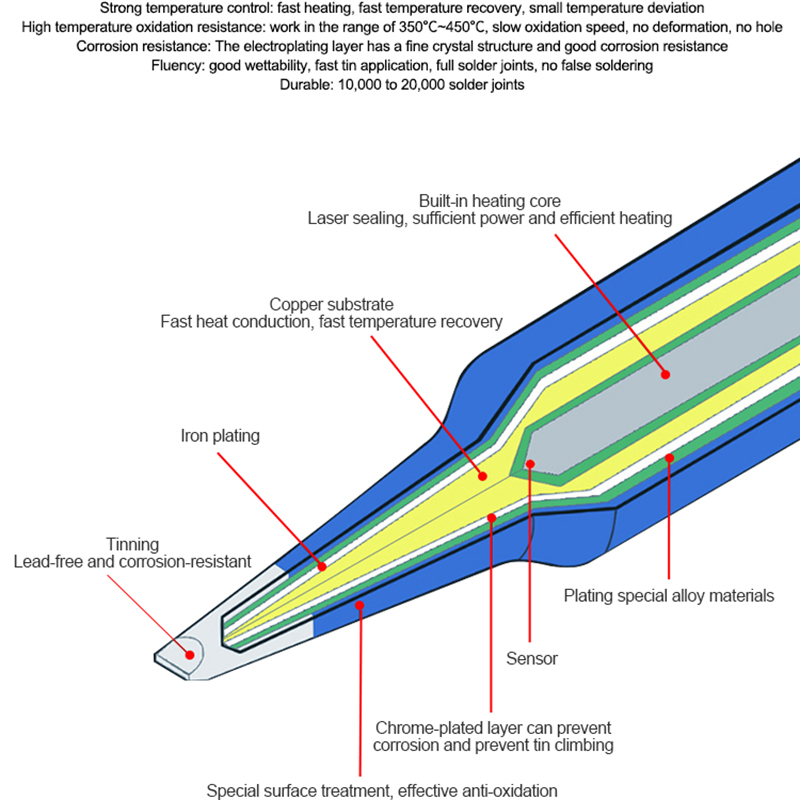 Strong temperature control: fast heating, fast temperature recovery, small temperature deviation
High temperature oxidation resistance: work in the range of 350°C~450°C, slow oxidation speed, no deformation, no hole
Corrosion resistance: The electroplating layer has a fine crystal structure and good corrosion resistance
Fluency: good wettability, fast tin application, full solder joints, no false soldering
Durable: 10,000 to 20,000 solder joints

Built-in heating core
Laser sealing, sufficient power and efficient heating

Copper substrate
Fast heat conduction, fast temperature recovery

Iron plating

Tinning
Lead-free and corrosion-resistant

Plating special alloy materials

Sensor

Chrome-plated layer can prevent corrosion and prevent tin climbing

Special surface treatment, effective anti-oxidation