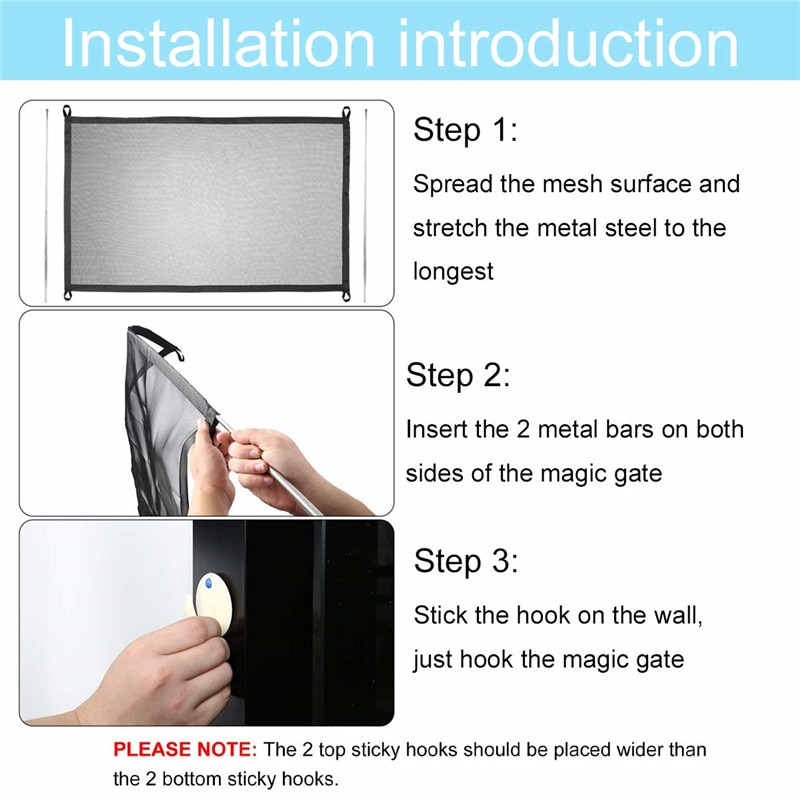 Installation introduction

Step 1:

Spread the mesh surface and stretch the metal steel to the longest

Step 2:

Insert the 2 metal bars on both sides of the magic gate

Step 3:

Stick the hook on the wall, just hook the magic gate

PLEASE NOTE: The 2 top sticky hooks should be placed wider than the 2 bottom sticky hooks.