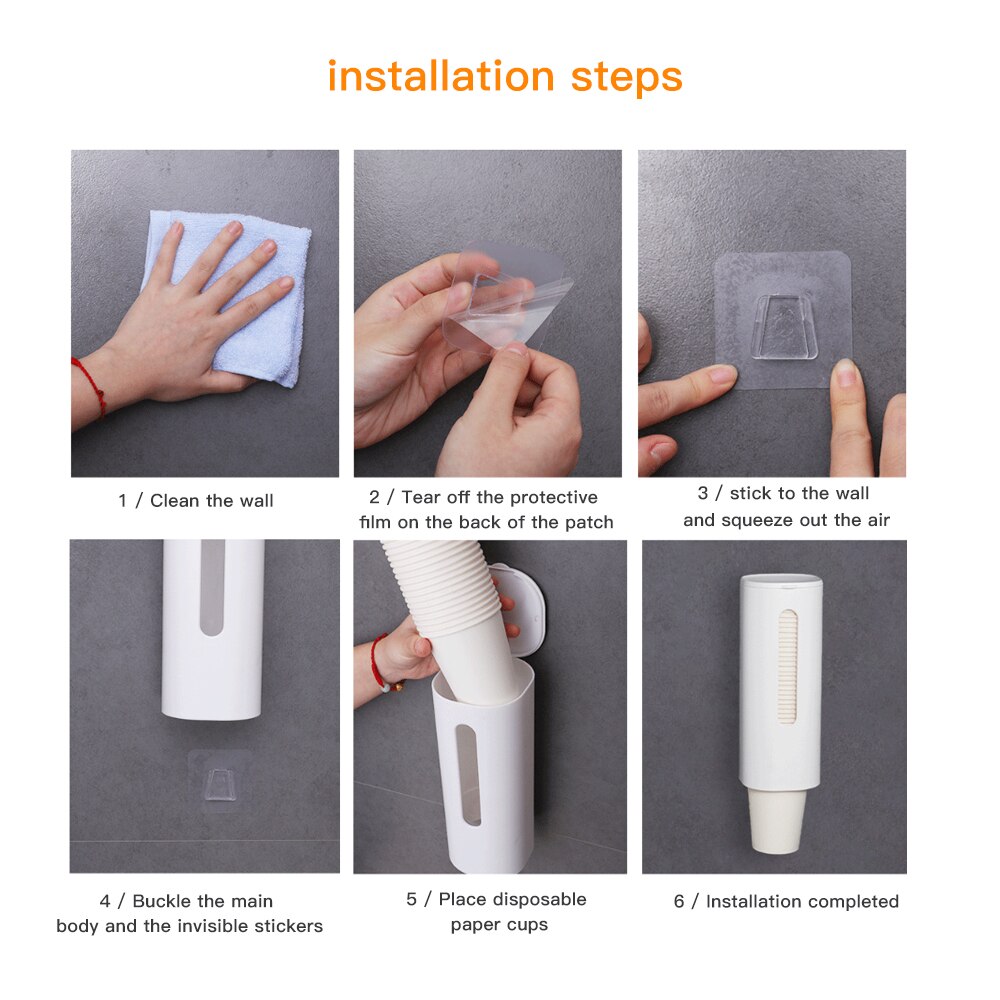 installation steps

1 / Clean the wall

2 / Tear off the protective film on the back of the patch

3 / stick to the wall and squeeze out the air

4 / Buckle the main body and the invisible stickers

5 / Place disposable paper cups

6 / Installation completed