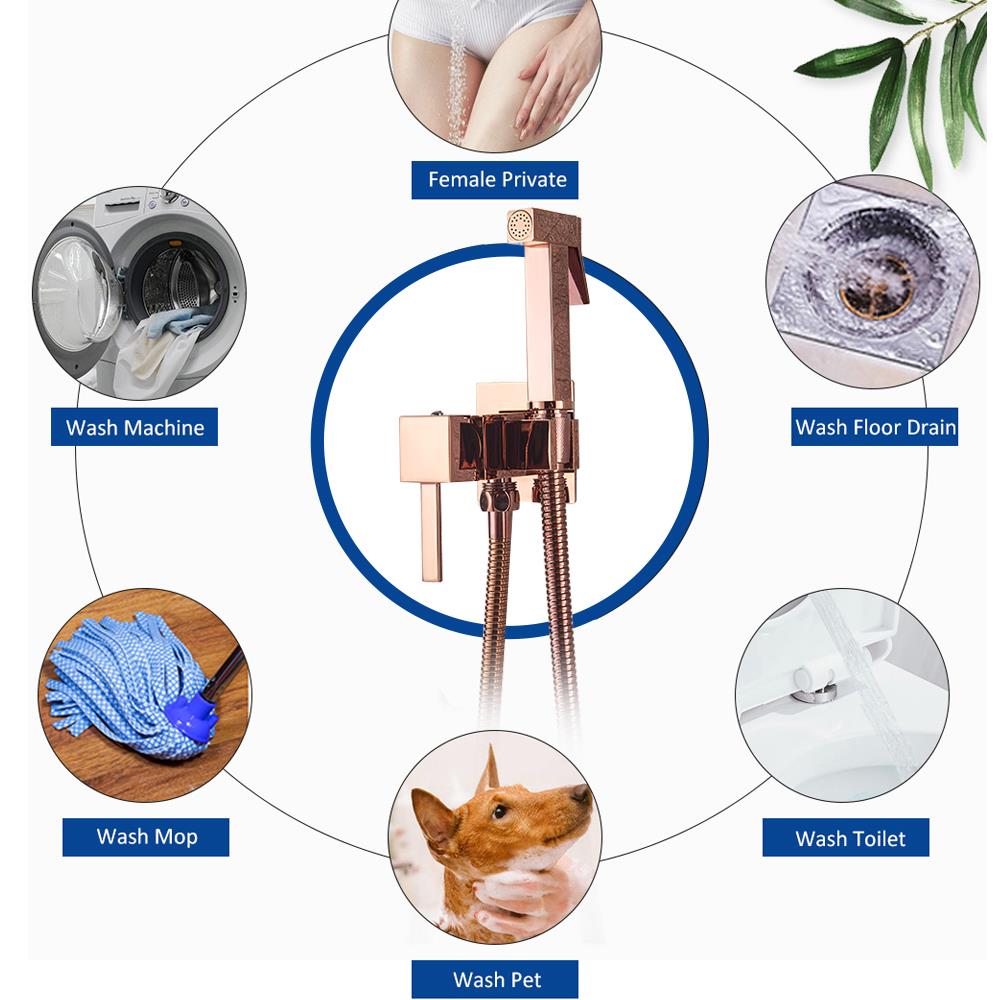 Female Private

Wash Machine

Wash Floor Drain

Wash Mop

Wash Toilet

Wash Pet