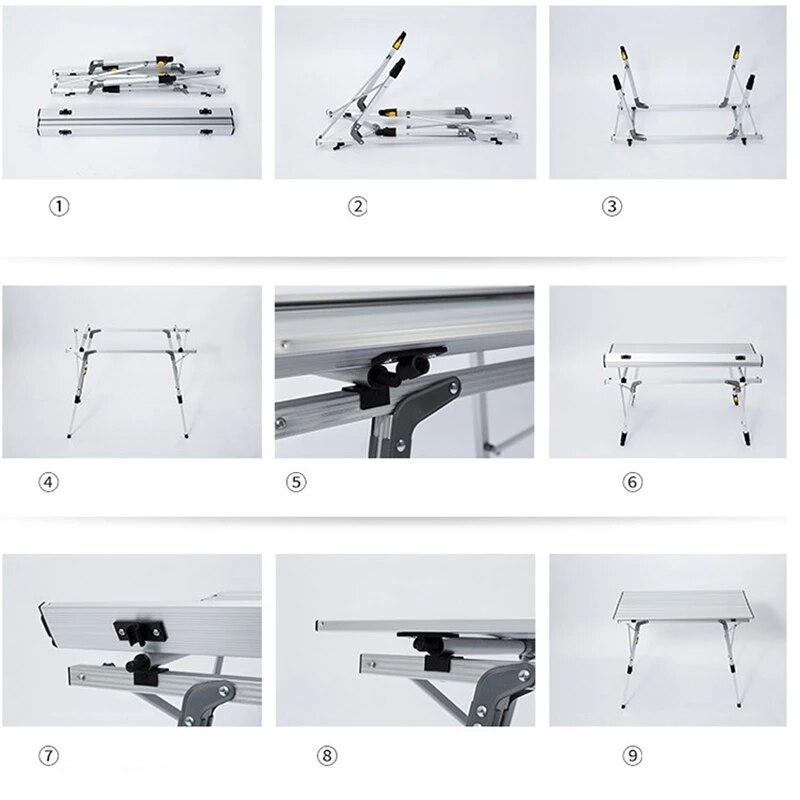 ①

②

③

④

⑤

⑥

⑦

⑧

⑨