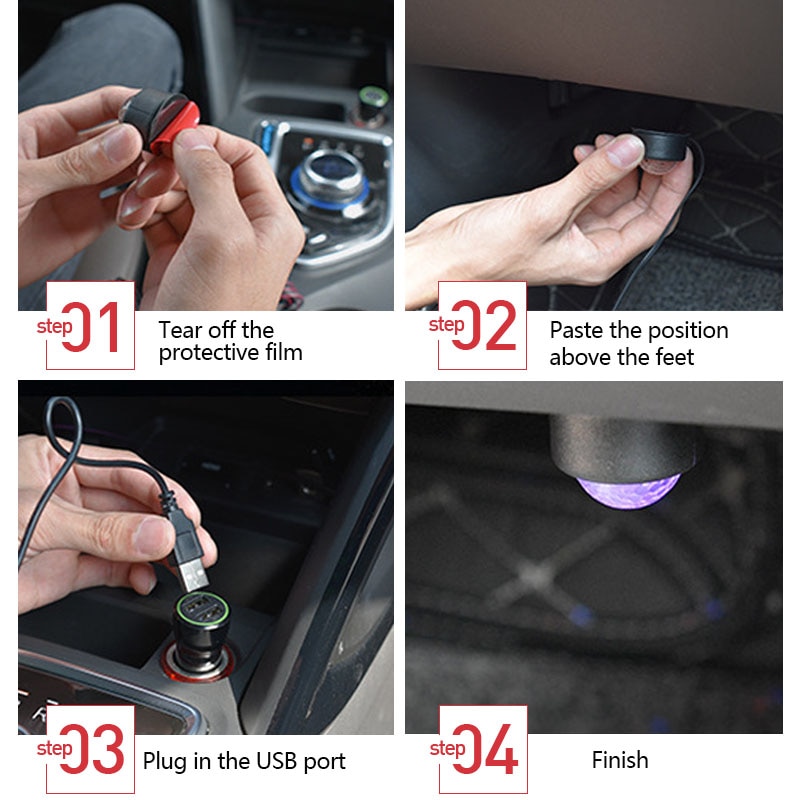 step 01 Tear off the protective film

step 02 Paste the position above the feet

step 03 Plug in the USB port

step 04 Finish