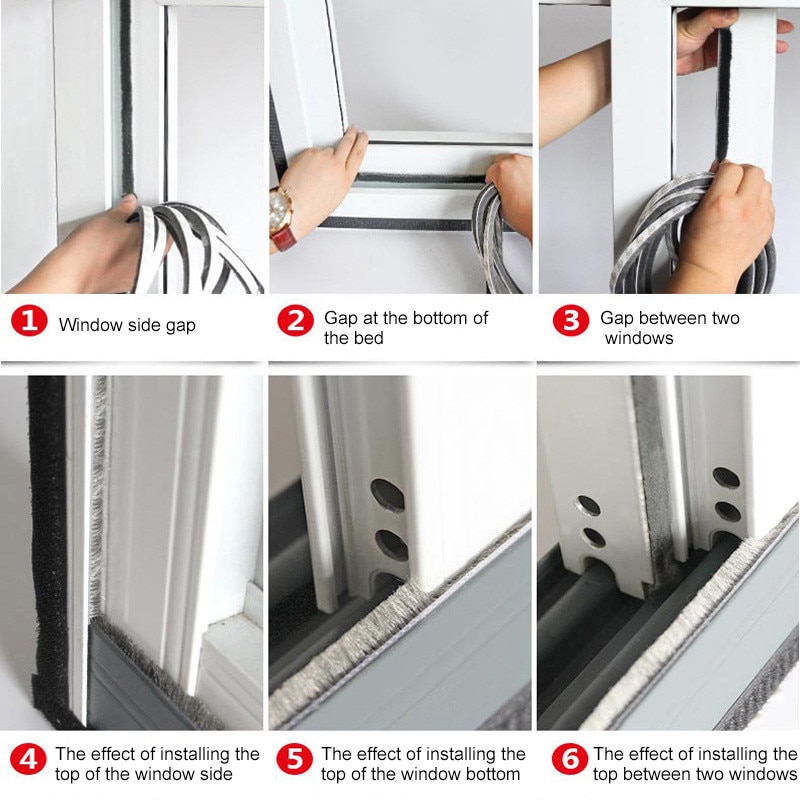 1 Window side gap

2 Gap at the bottom of the bed

3 Gap between two windows

4 The effect of installing the top of the window side

5 The effect of installing the top of the window bottom

6 The effect of installing the top between two windows