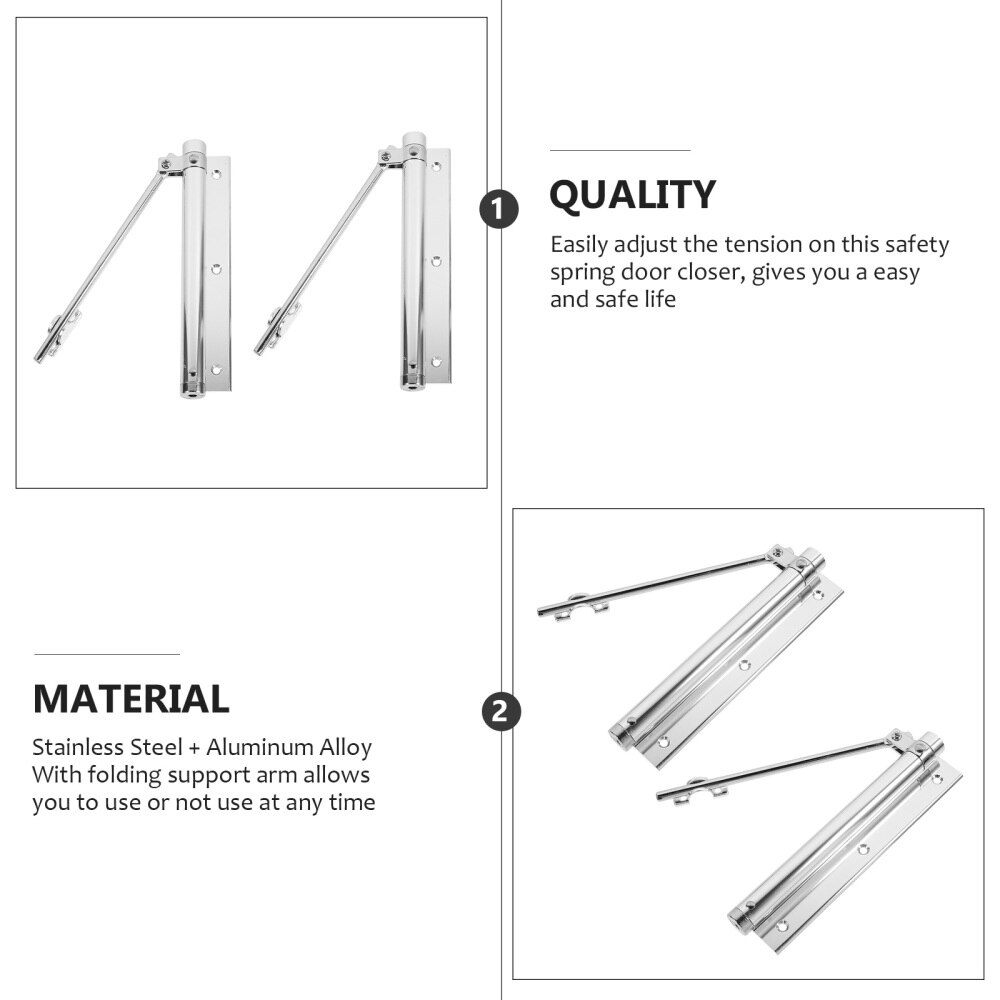 1

QUALITY

Easily adjust the tension on this safety spring door closer, gives you a easy and safe life

MATERIAL

Stainless Steel + Aluminum Alloy
With folding support arm allows you to use or not use at any time

2