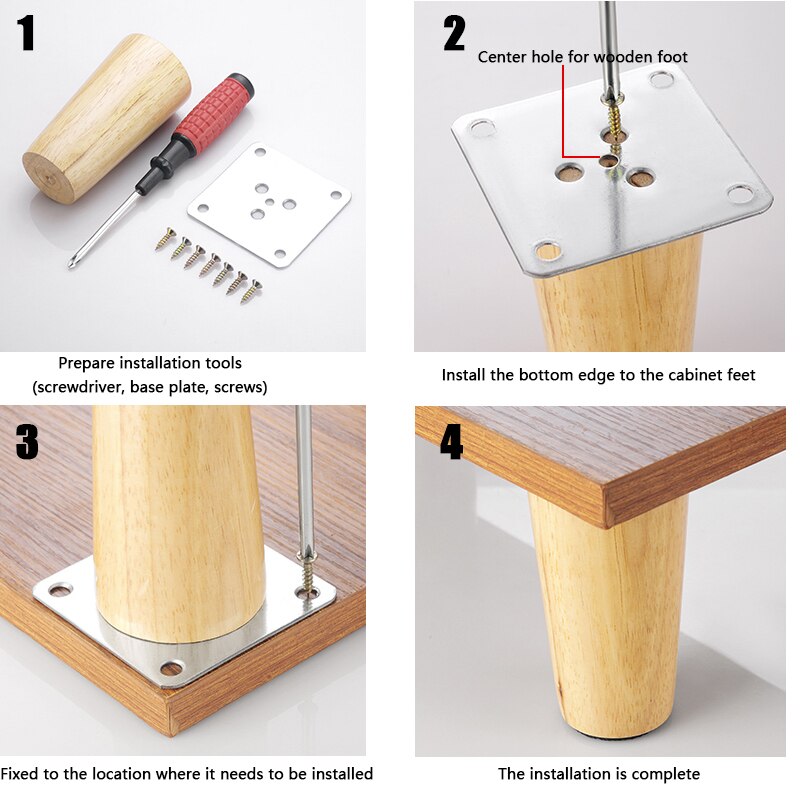 1

Prepare installation tools (screwdriver, base plate, screws)

2

Center hole for wooden foot

Install the bottom edge to the cabinet feet

3

Fixed to the location where it needs to be installed

4

The installation is complete