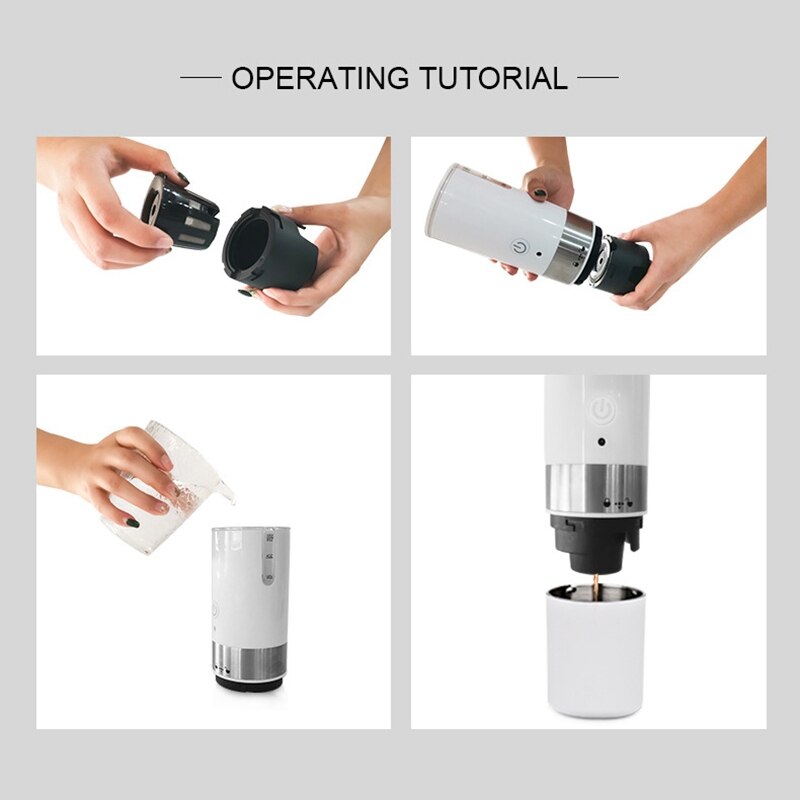 OPERATING TUTORIAL