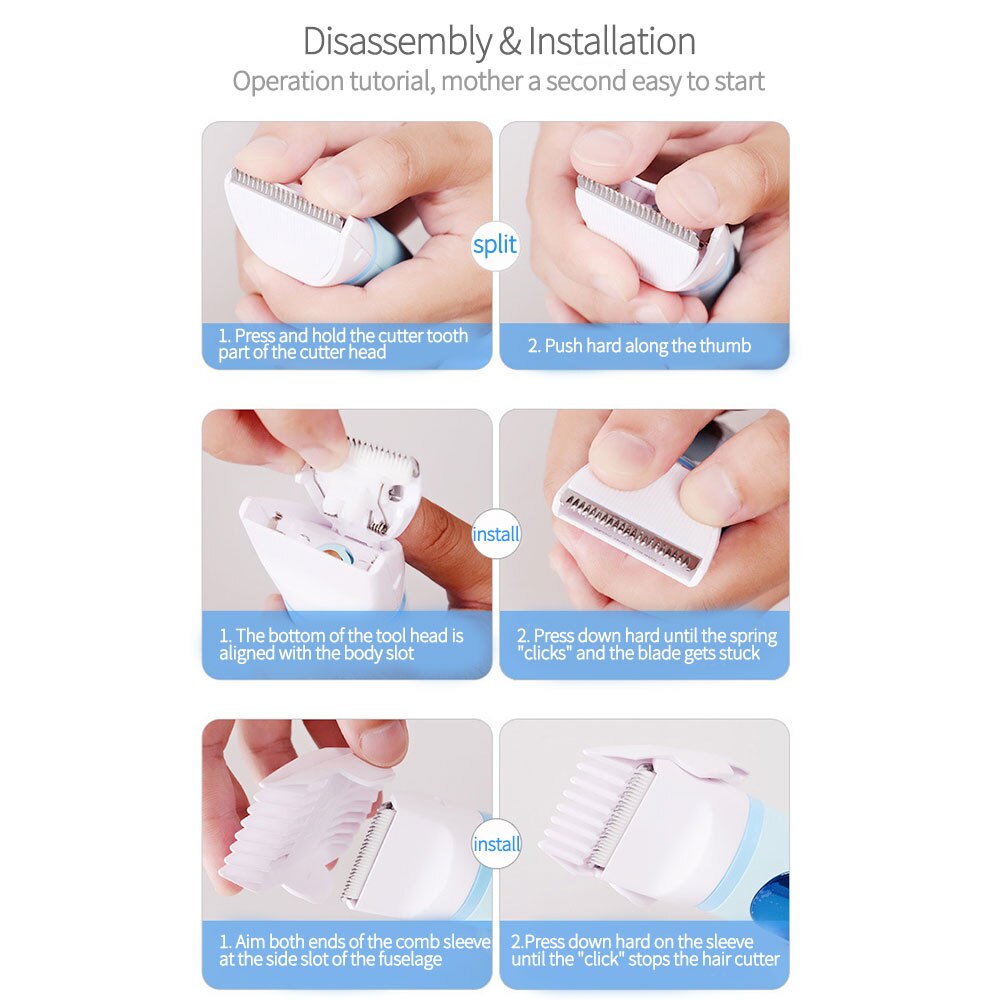 Disassembly & Installation
Operation tutorial, mother a second easy to start

split

1. Press and hold the cutter tooth part of the cutter head

2. Push hard along the thumb

install

1. The bottom of the tool head is aligned with the body slot

2. Press down hard until the spring "clicks" and the blade gets stuck

install

1. Aim both ends of the comb sleeve at the side slot of the fuselage

2.Press down hard on the sleeve until the "click" stops the hair cutter