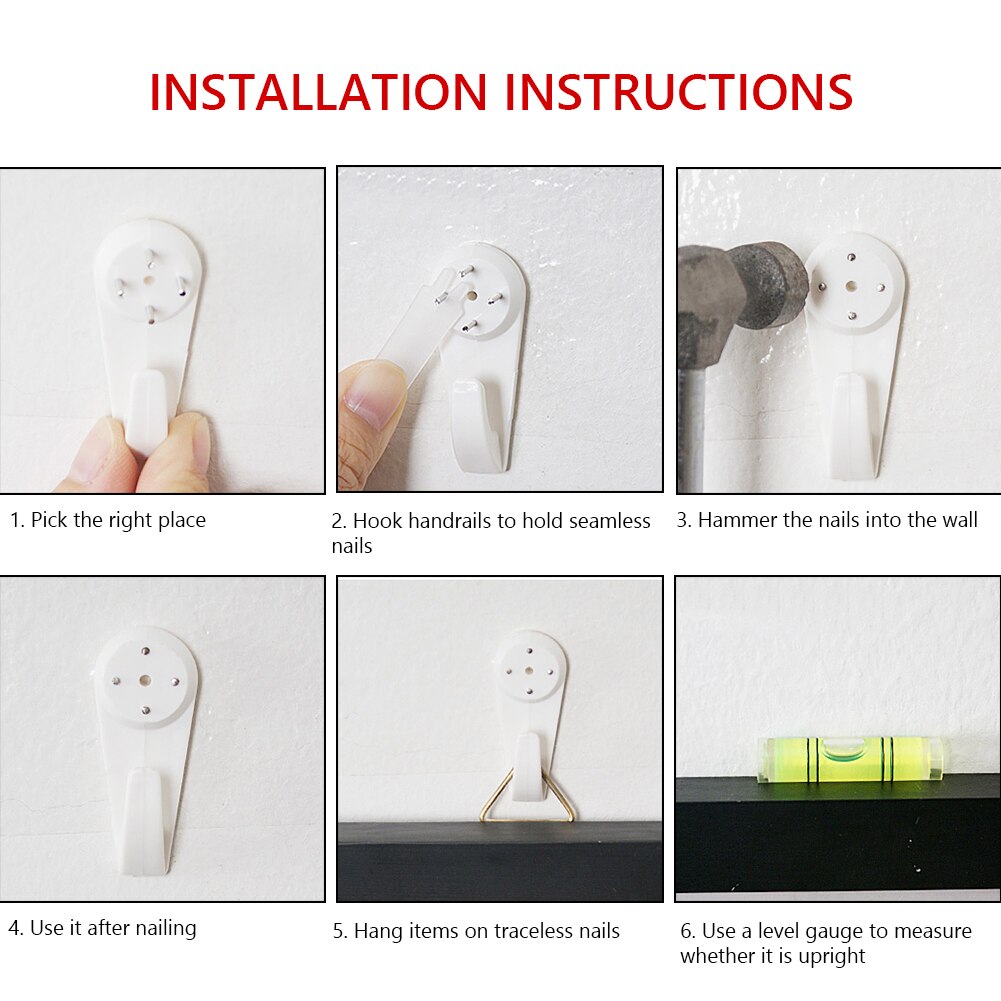 INSTALLATION INSTRUCTIONS

1. Pick the right place

2. Hook handrails to hold seamless nails

3. Hammer the nails into the wall

4. Use it after nailing

5. Hang items on traceless nails

6. Use a level gauge to measure whether it is upright