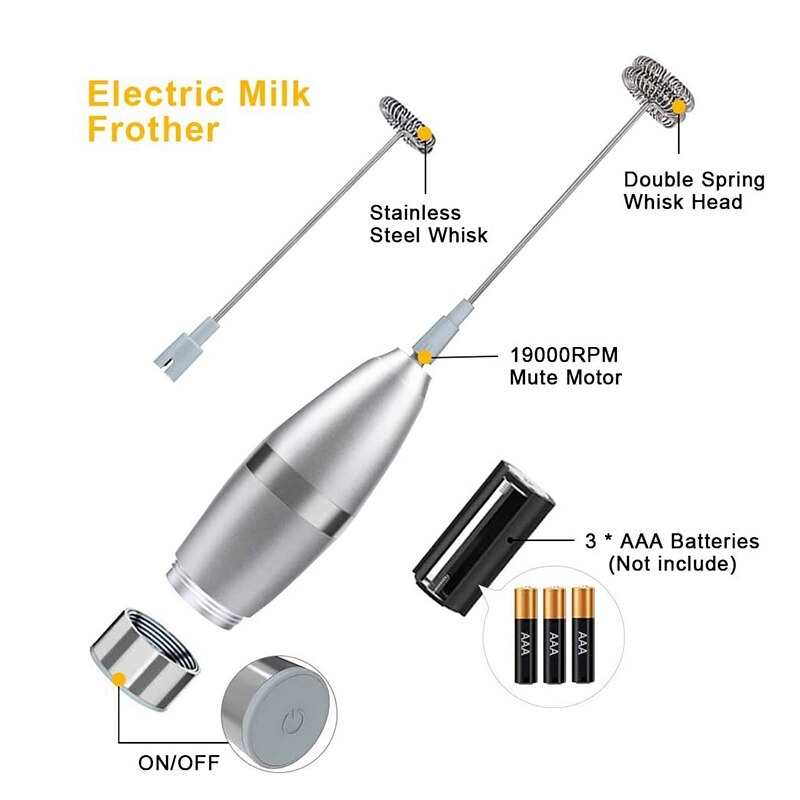 Electric Milk Frother

Stainless Steel Whisk

Double Spring Whisk Head

19000RPM Mute Motor

3 * AAA Batteries (Not include)

AAA

AAA

AAA

ON/OFF