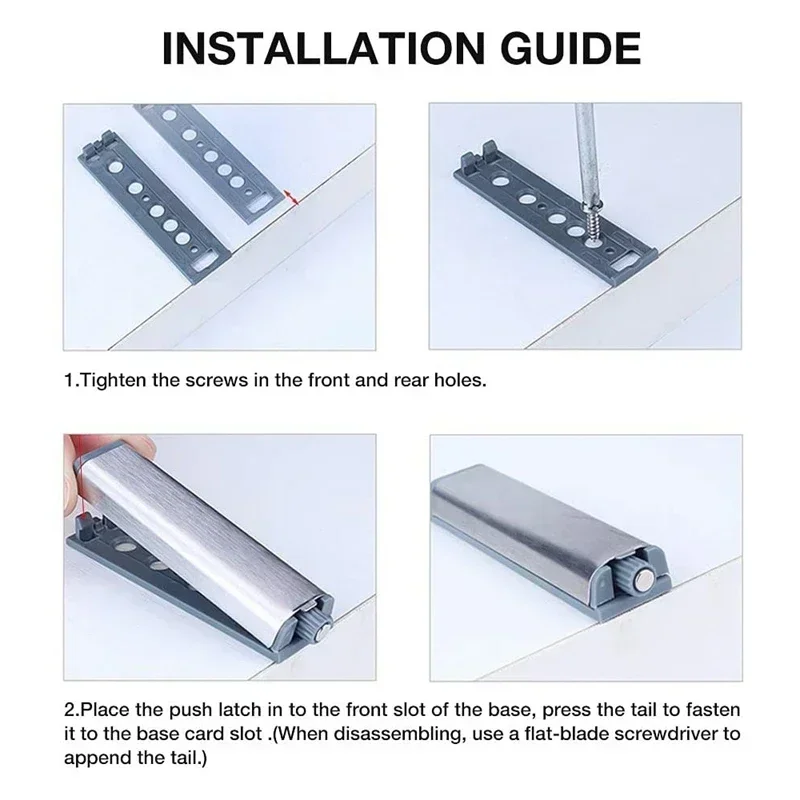 INSTALLATION GUIDE

1.Tighten the screws in the front and rear holes.

2.Place the push latch in to the front slot of the base, press the tail to fasten it to the base card slot .(When disassembling, use a flat-blade screwdriver to append the tail.)