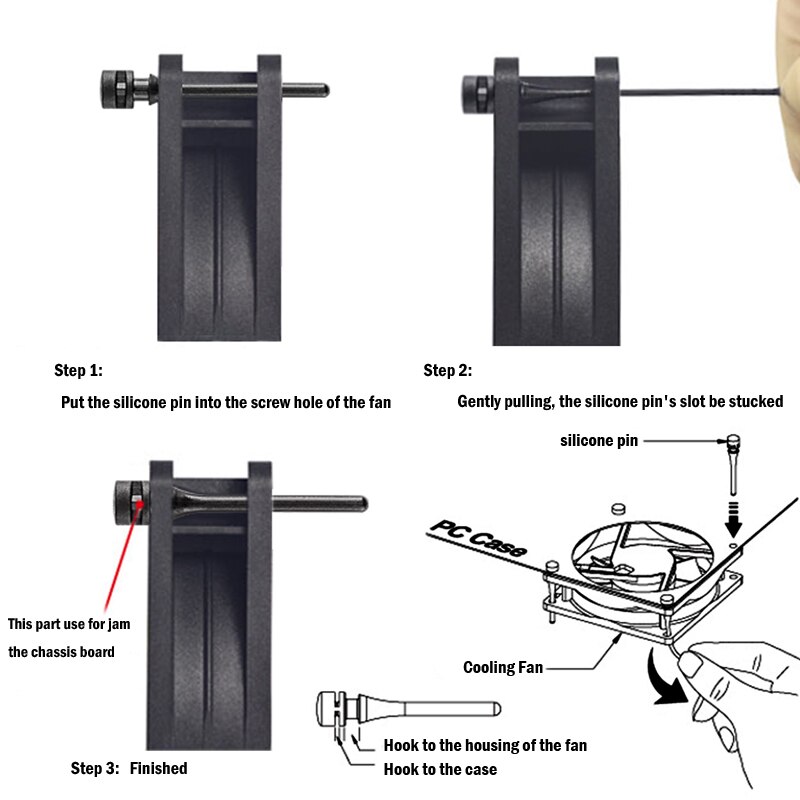 Step 1:

Put the silicone pin into the screw hole of the fan

Step 2:

Gently pulling, the silicone pin's slot be stucked

silicone pin

PC Case

This part use for jam the chassis board

Cooling Fan

Hook to the housing of the fan

Hook to the case

Step 3: Finished