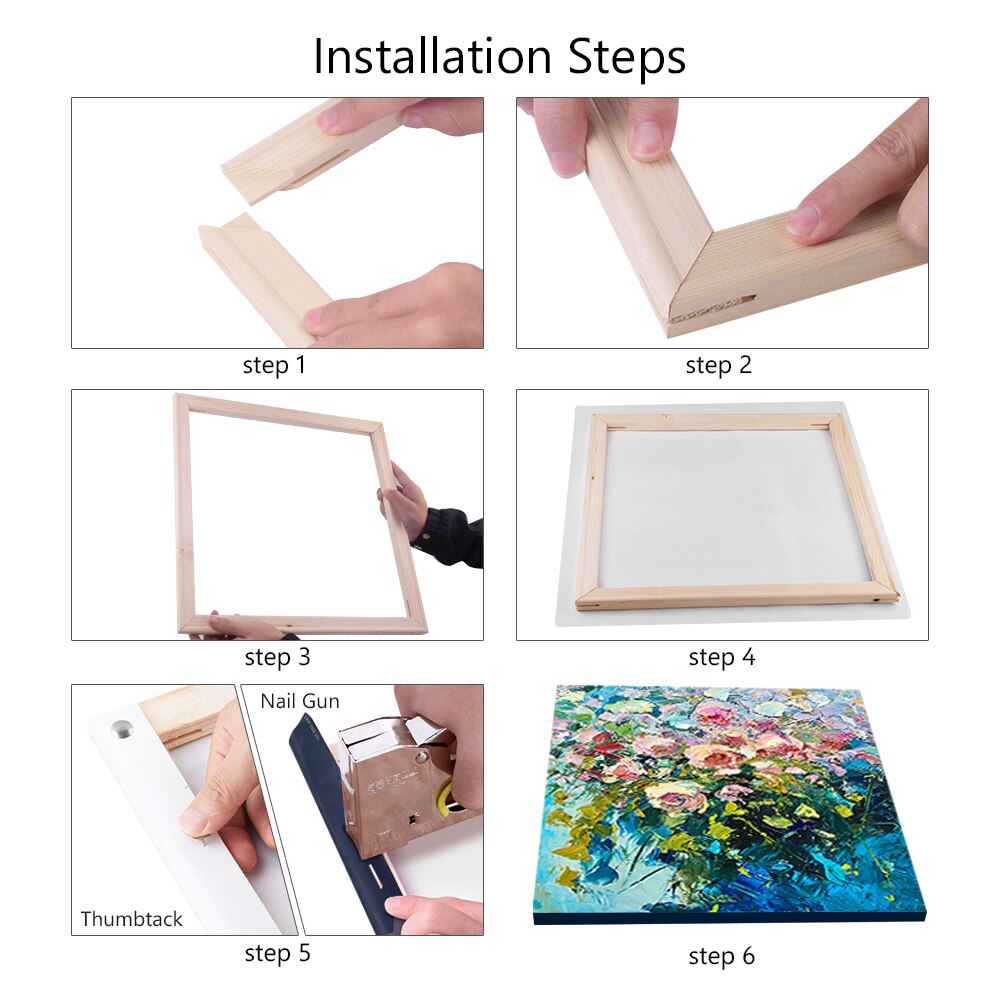 Installation Steps

step 1

step 2

step 3

step 4

Nail Gun

Thumbtack

step 5

step 6