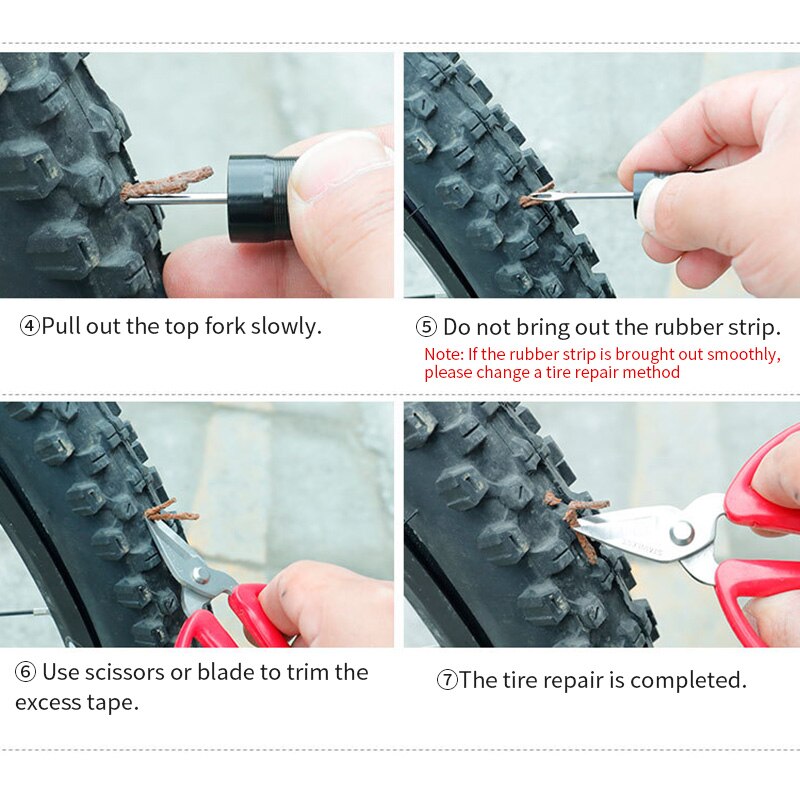 ④Pull out the top fork slowly.

⑤ Do not bring out the rubber strip.
Note: If the rubber strip is brought out smoothly, please change a tire repair method

⑥ Use scissors or blade to trim the excess tape.

⑦The tire repair is completed.