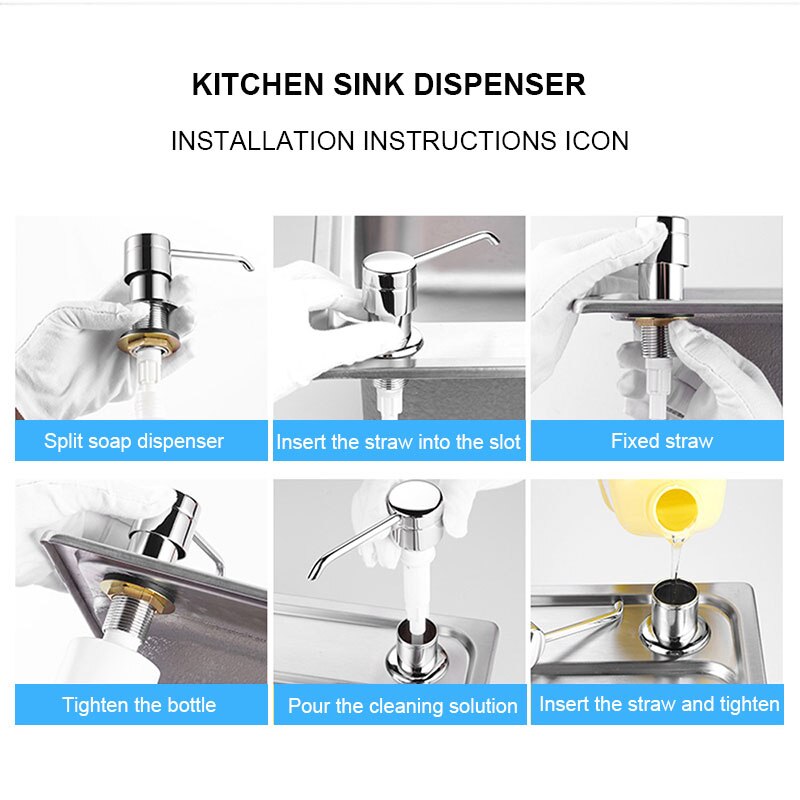 KITCHEN SINK DISPENSER

INSTALLATION INSTRUCTIONS ICON

Split soap dispenser

Insert the straw into the slot

Fixed straw

Tighten the bottle

Pour the cleaning solution

Insert the straw and tighten