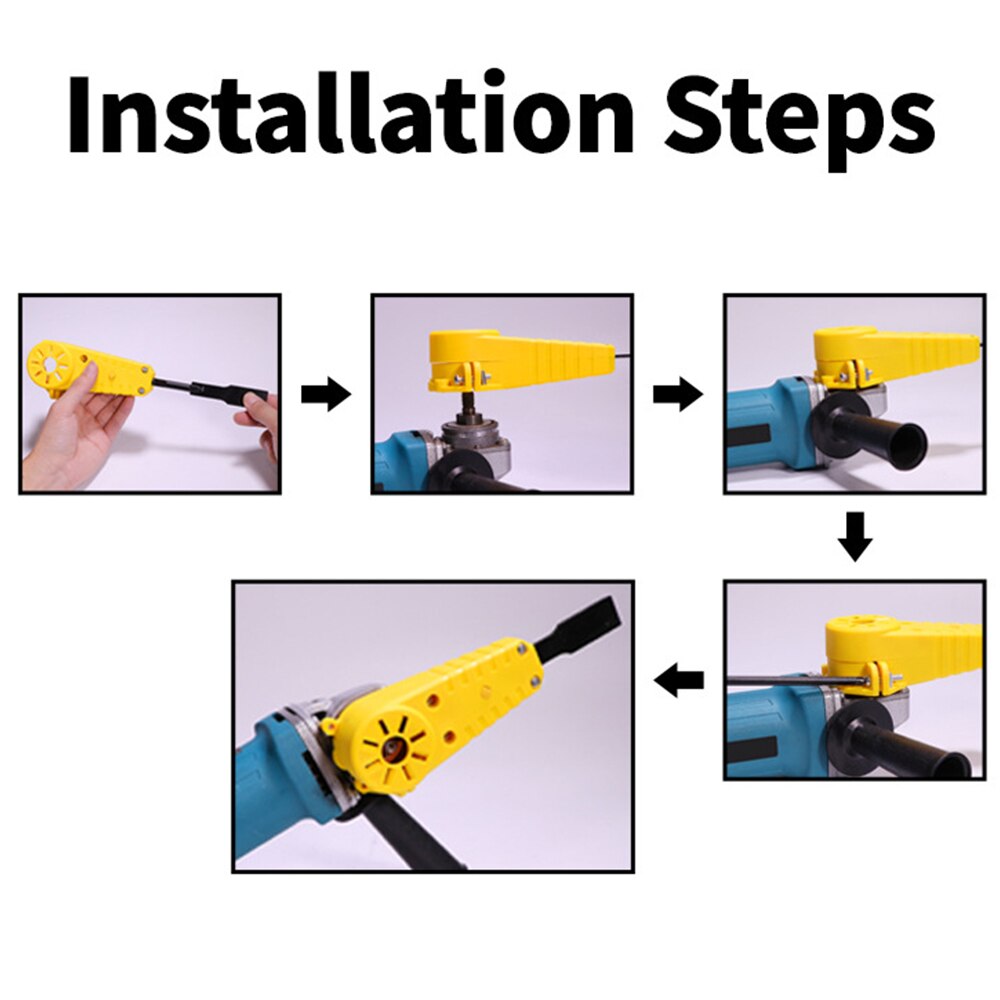 Installation Steps