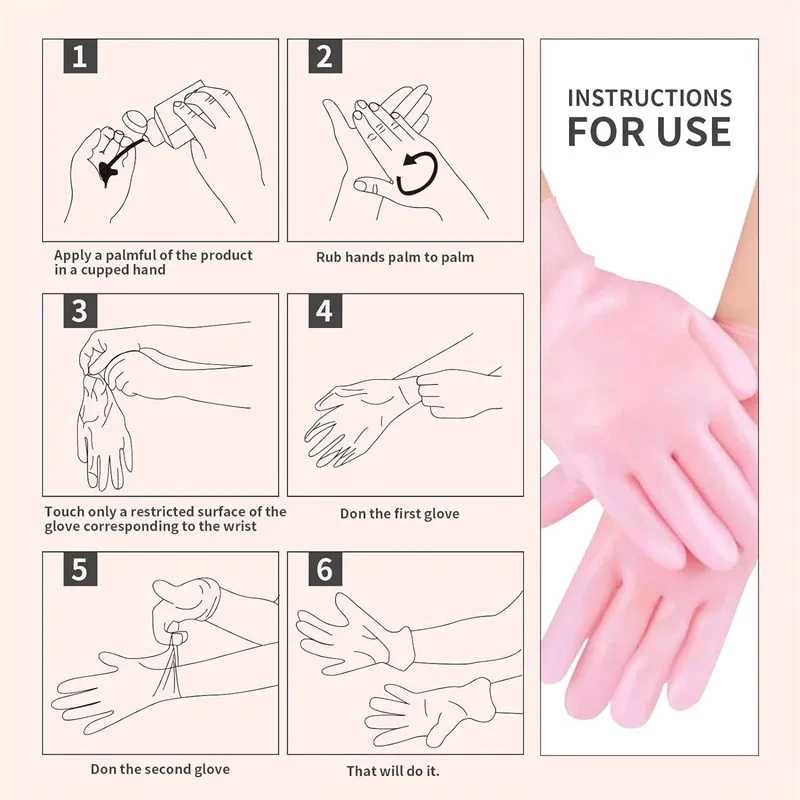 1

Apply a palmful of the product in a cupped hand

2

Rub hands palm to palm

3

Touch only a restricted surface of the glove corresponding to the wrist

4

Don the first glove

5

Don the second glove

6

That will do it.

INSTRUCTIONS FOR USE