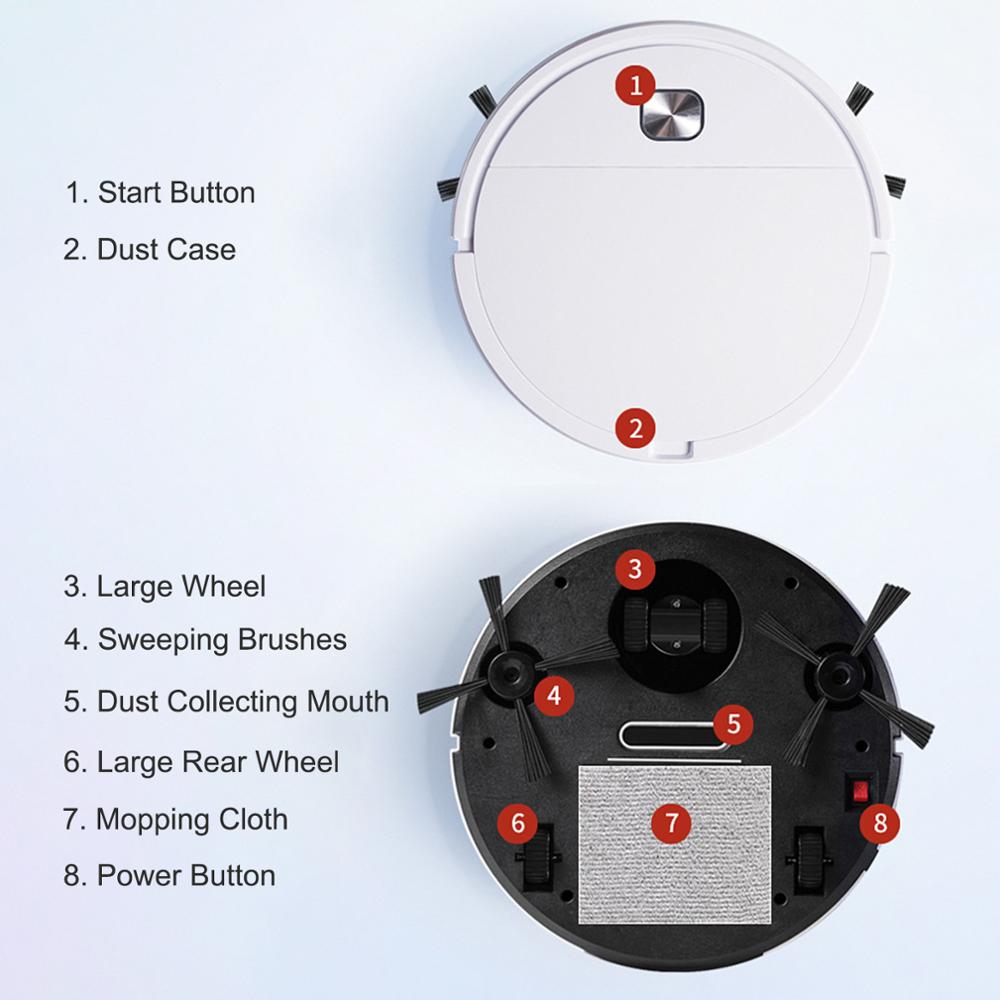 1. Start Button
2. Dust Case

1

2

3. Large Wheel
4. Sweeping Brushes
5. Dust Collecting Mouth
6. Large Rear Wheel
7. Mopping Cloth
8. Power Button

3
4
5
6
7
8