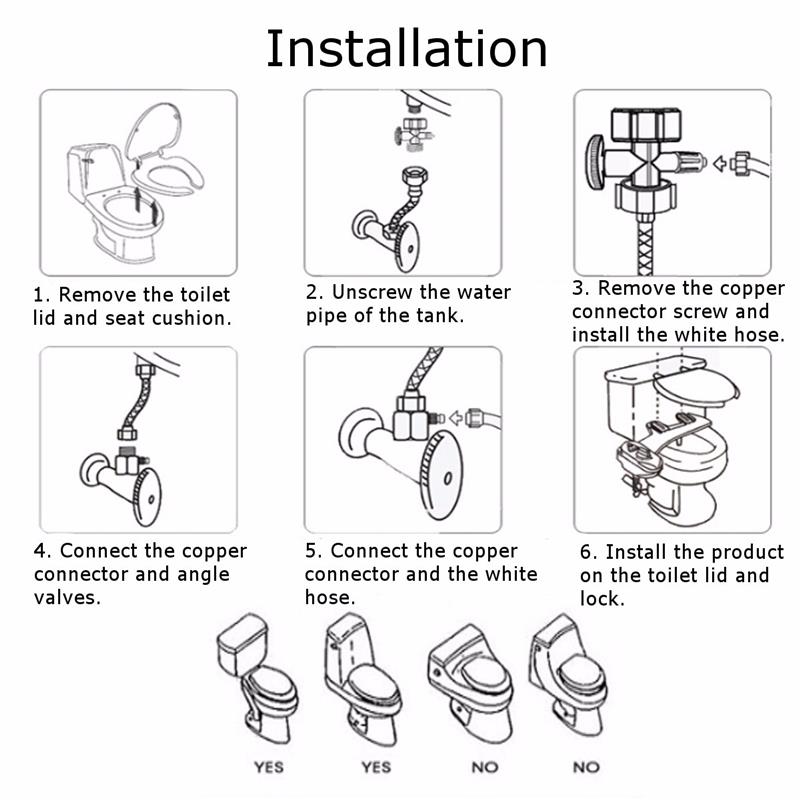 Installation

1. Remove the toilet lid and seat cushion.

2. Unscrew the water pipe of the tank.

3. Remove the copper connector screw and install the white hose.

4. Connect the copper connector and angle valves.

5. Connect the copper connector and the white hose.

6. Install the product on the toilet lid and lock.

YES

YES

NO

NO