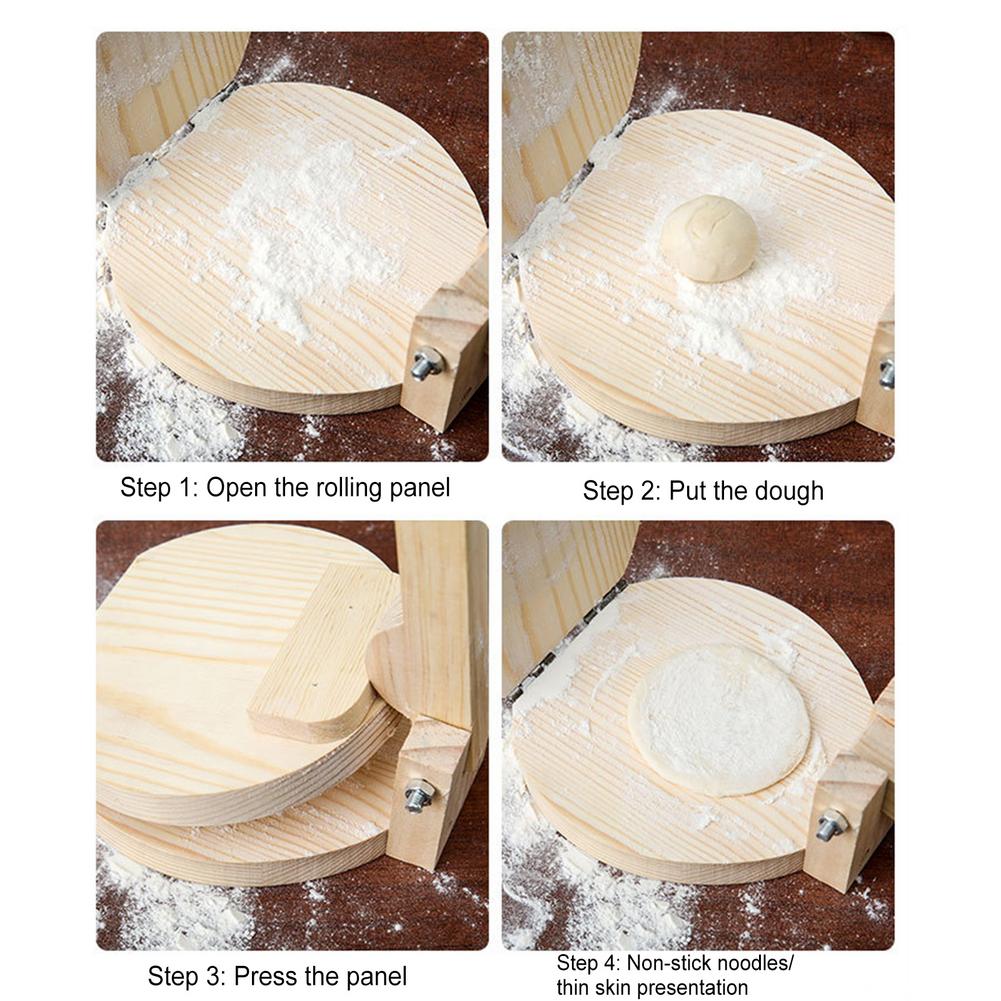 Step 1: Open the rolling panel

Step 2: Put the dough

Step 3: Press the panel

Step 4: Non-stick noodles/ thin skin presentation