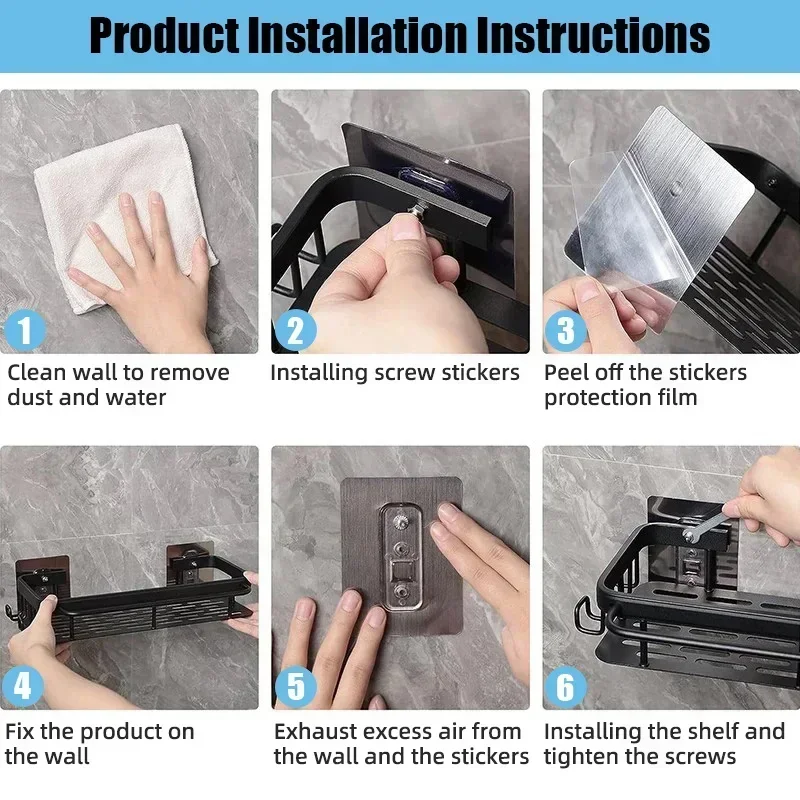 Product Installation Instructions

1
Clean wall to remove dust and water

2
Installing screw stickers

3
Peel off the stickers protection film

4
Fix the product on the wall

5
Exhaust excess air from the wall and the stickers

6
Installing the shelf and tighten the screws