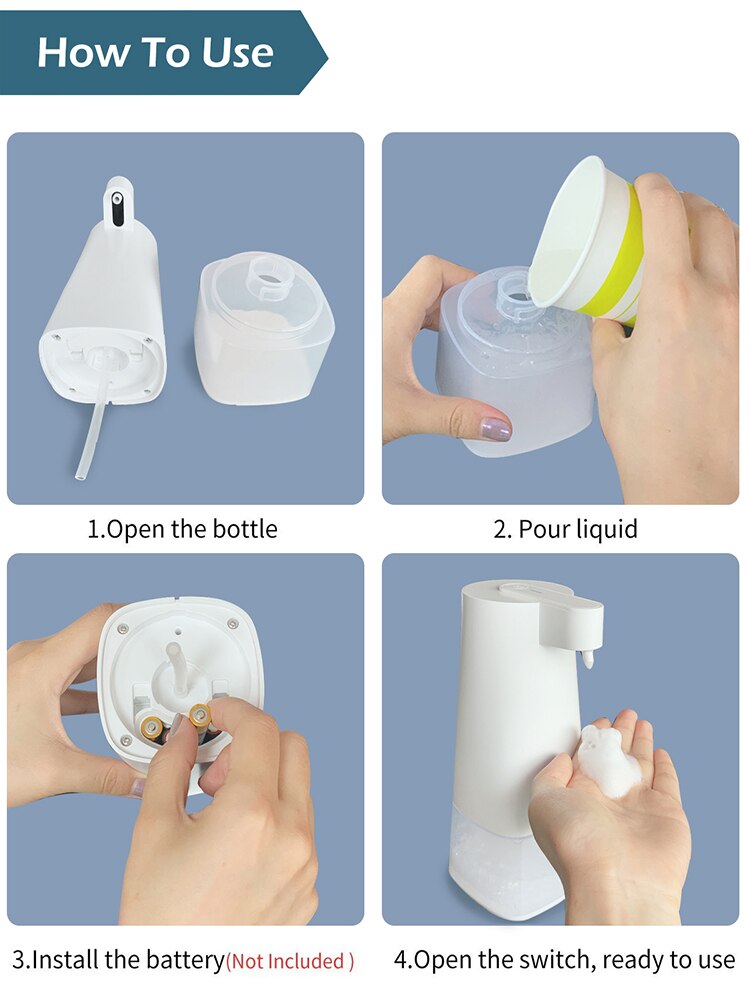 How To Use

1.Open the bottle

2. Pour liquid

3.Install the battery(Not Included )

4.Open the switch, ready to use