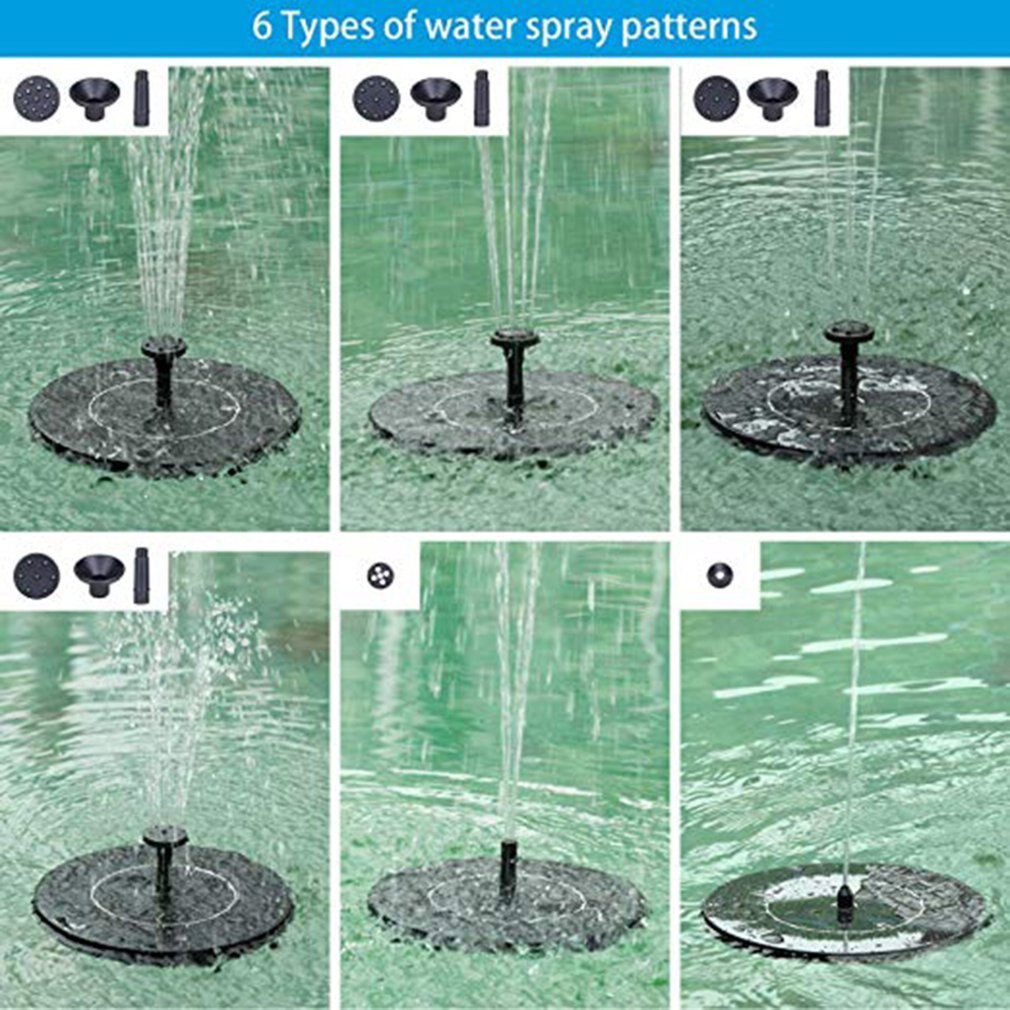 6 Types of water spray patterns