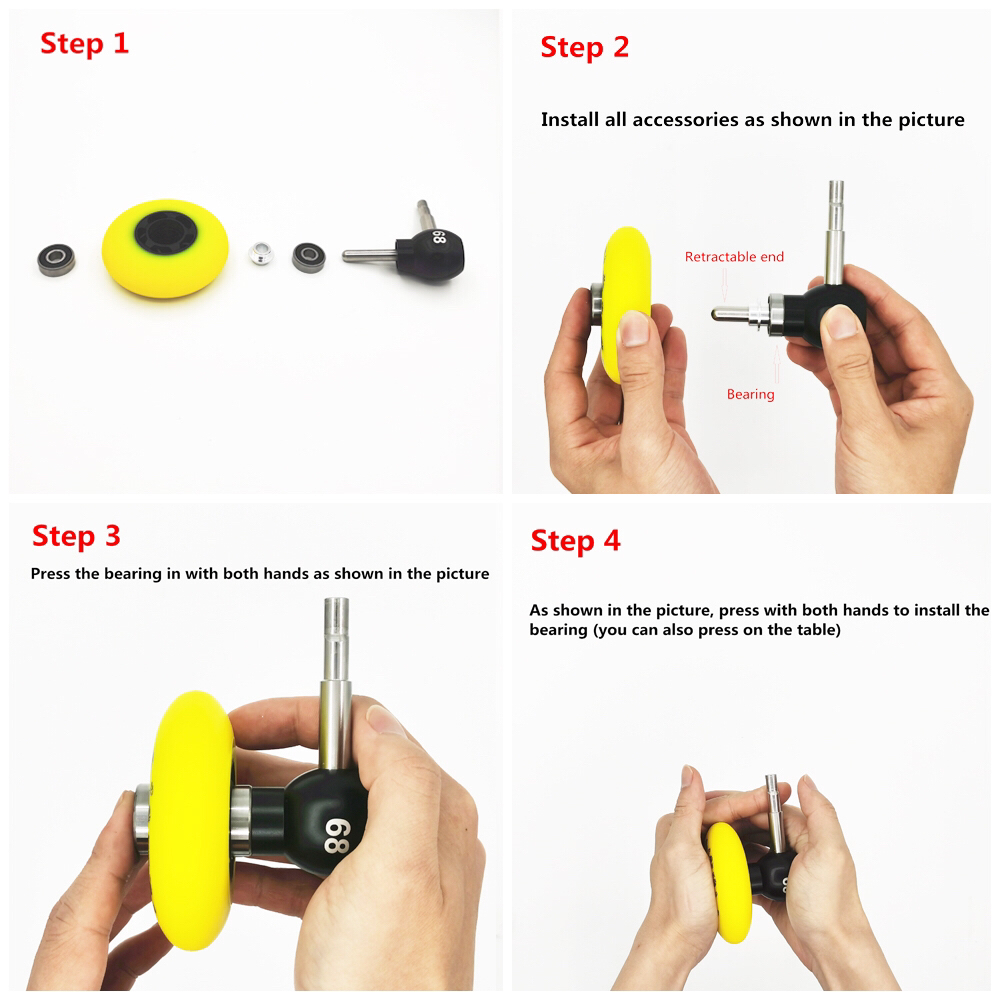 Step 1

68

Step 2

Install all accessories as shown in the picture

Retractable end

Bearing

Step 3

Press the bearing in with both hands as shown in the picture

68

Step 4

As shown in the picture, press with both hands to install the bearing (you can also press on the table)