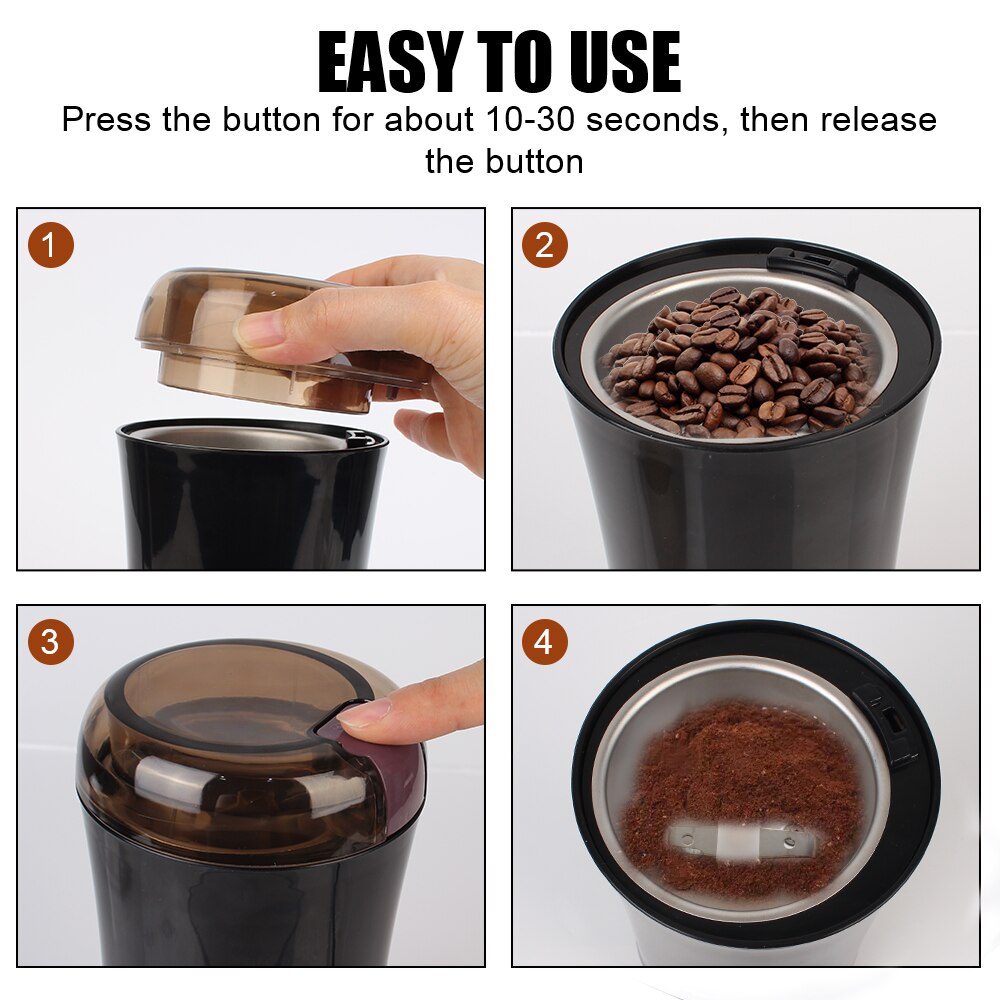 EASY TO USE

Press the button for about 10-30 seconds, then release the button

1

2

3

4